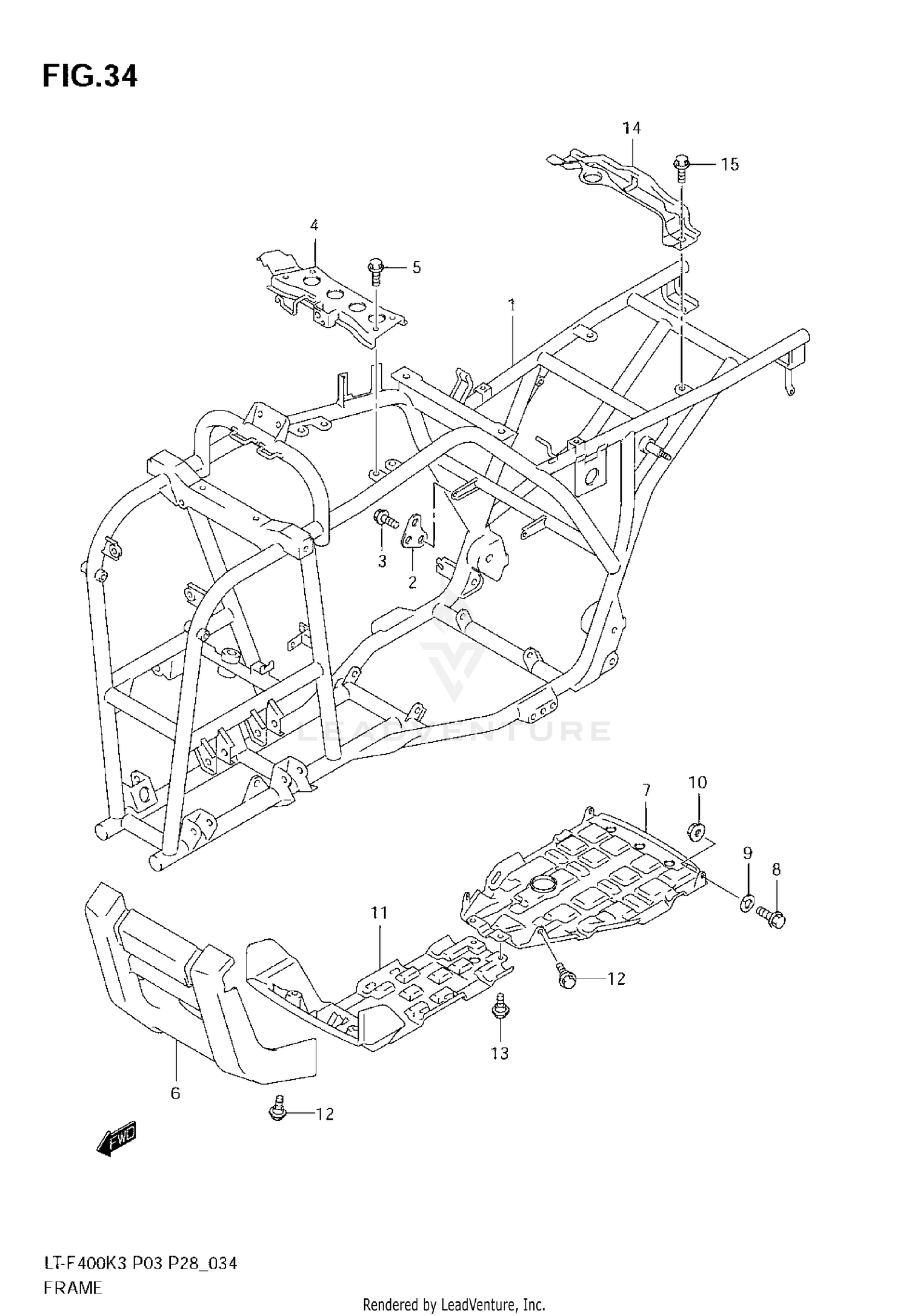 FIG.34

14
15
4
5
1
3
2
LEADVENTURE
7
10
9
8
11
12
13
6
12
FWD

LT-F400K3 P03 P28_034
FRAME

Rendered by LeadVenture, Inc.