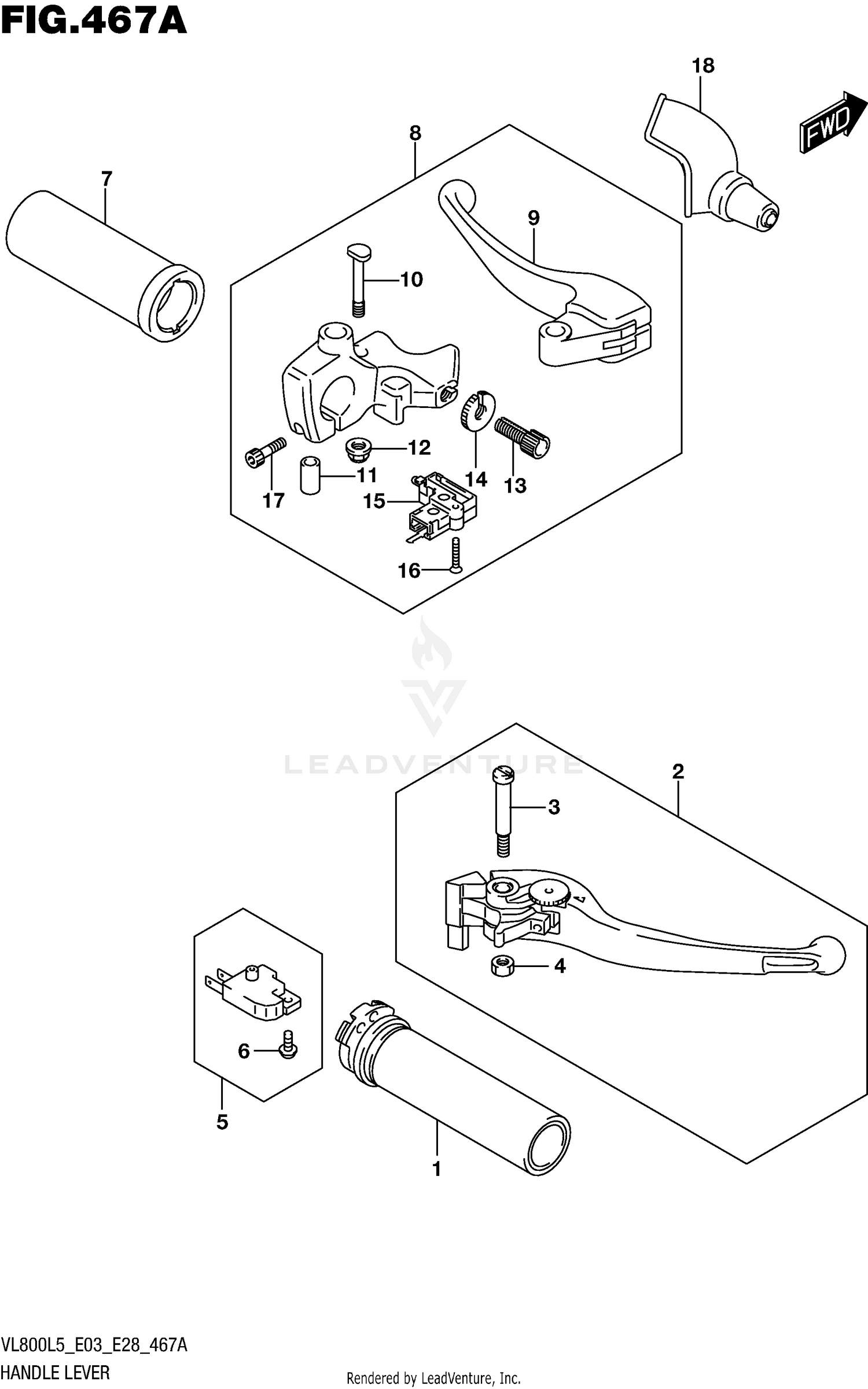 FIG.467A

18

FWD

8

7

9

10

12

11

14

13

17

15

16

LEADVENTURE

2

3

4

6

5

1

VL800L5_E03_E28_467A
HANDLE LEVER

Rendered by LeadVenture, Inc.