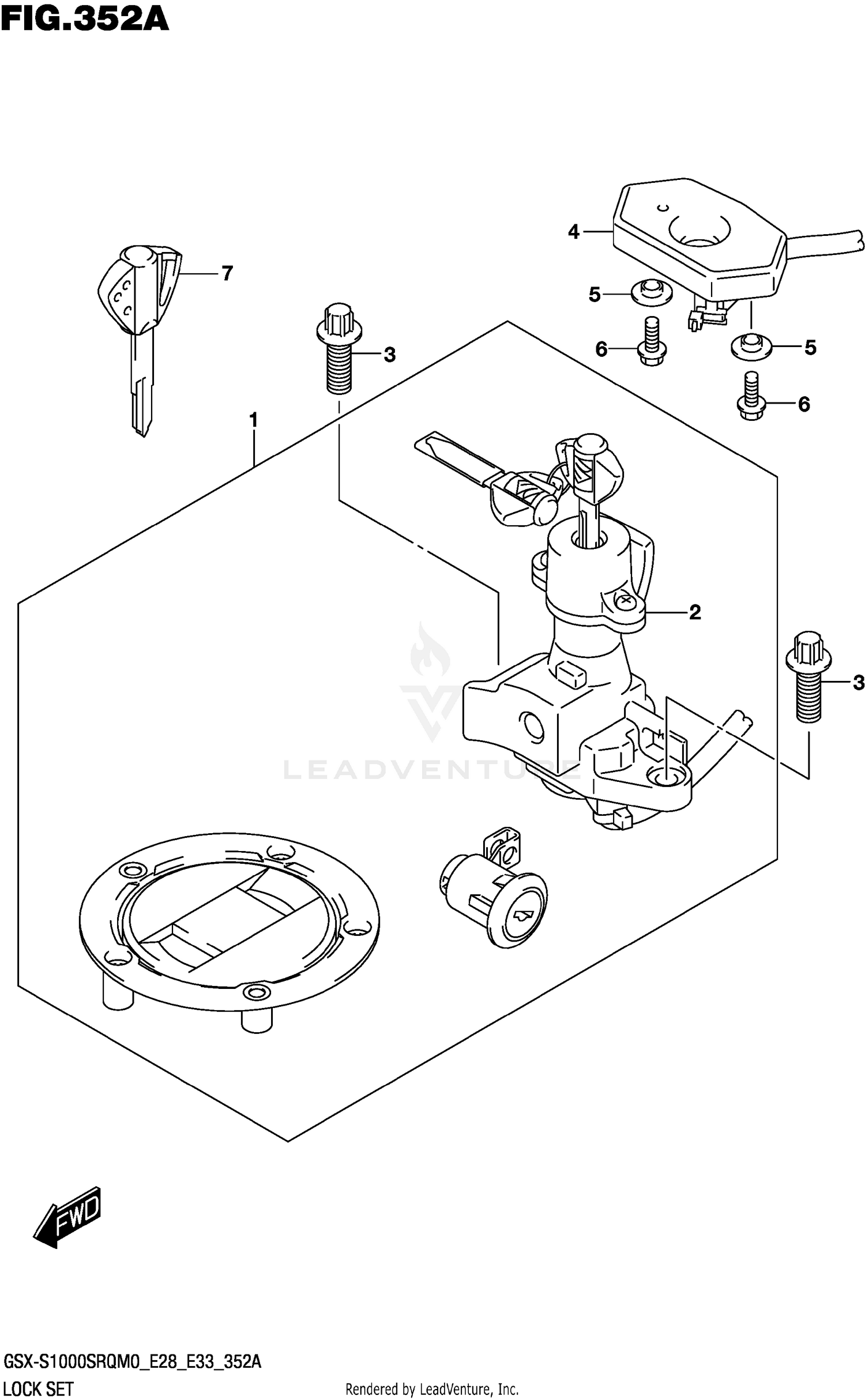 FIG.352A

4

7

5

3

6

5

6

1

2

3

LEADVENTURE

FWD

GSX-S1000SRQM0_E28_E33_352A
LOCK SET

Rendered by LeadVenture, Inc.