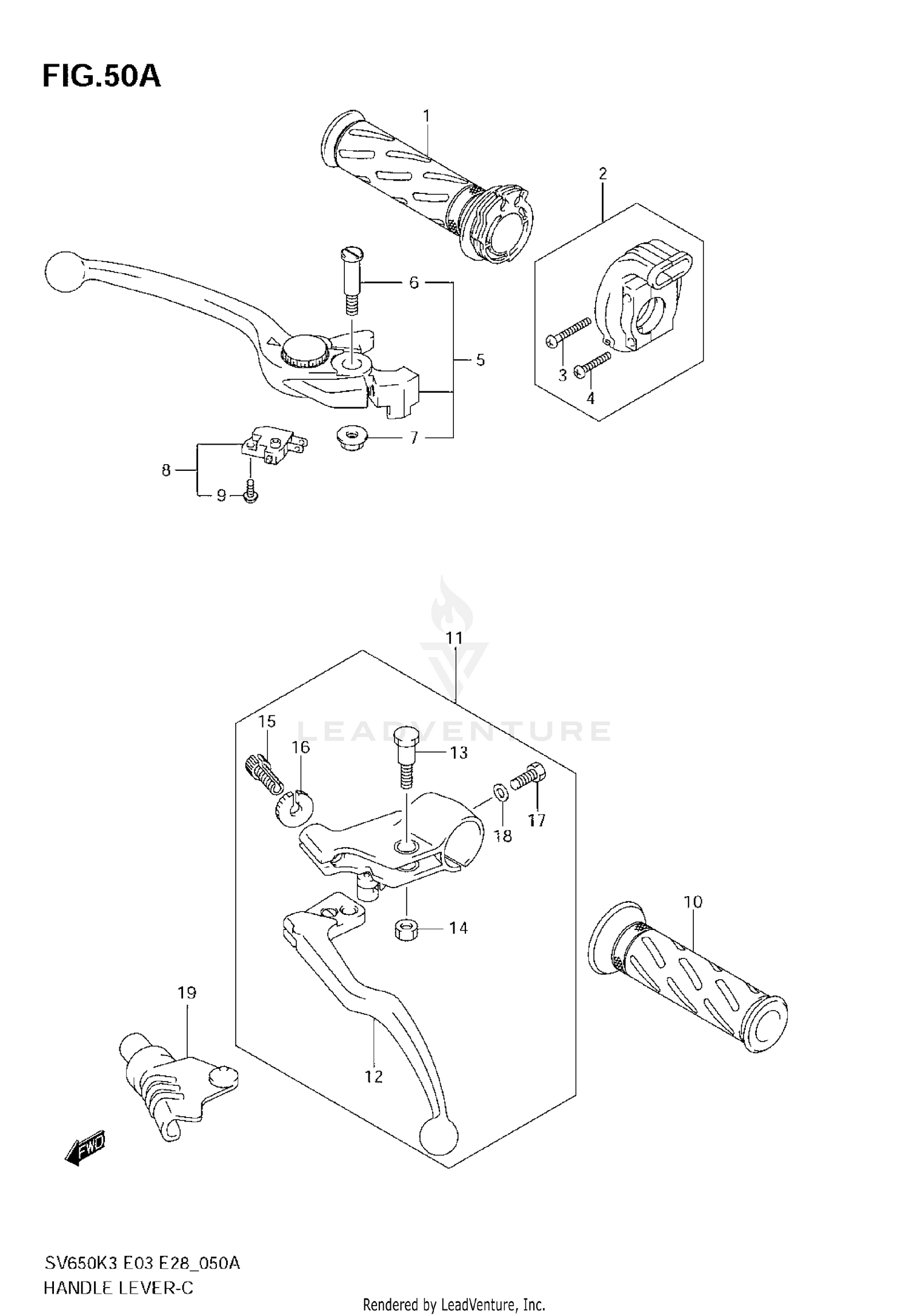 FIG.50A

1

2

6

5

3

4

7

8

9

11

LEADVENTURE

15

16

13

17

18

14

10

19

12

FWD

SV650K3 E03 E28_050A
HANDLE LEVER-C

Rendered by LeadVenture, Inc.