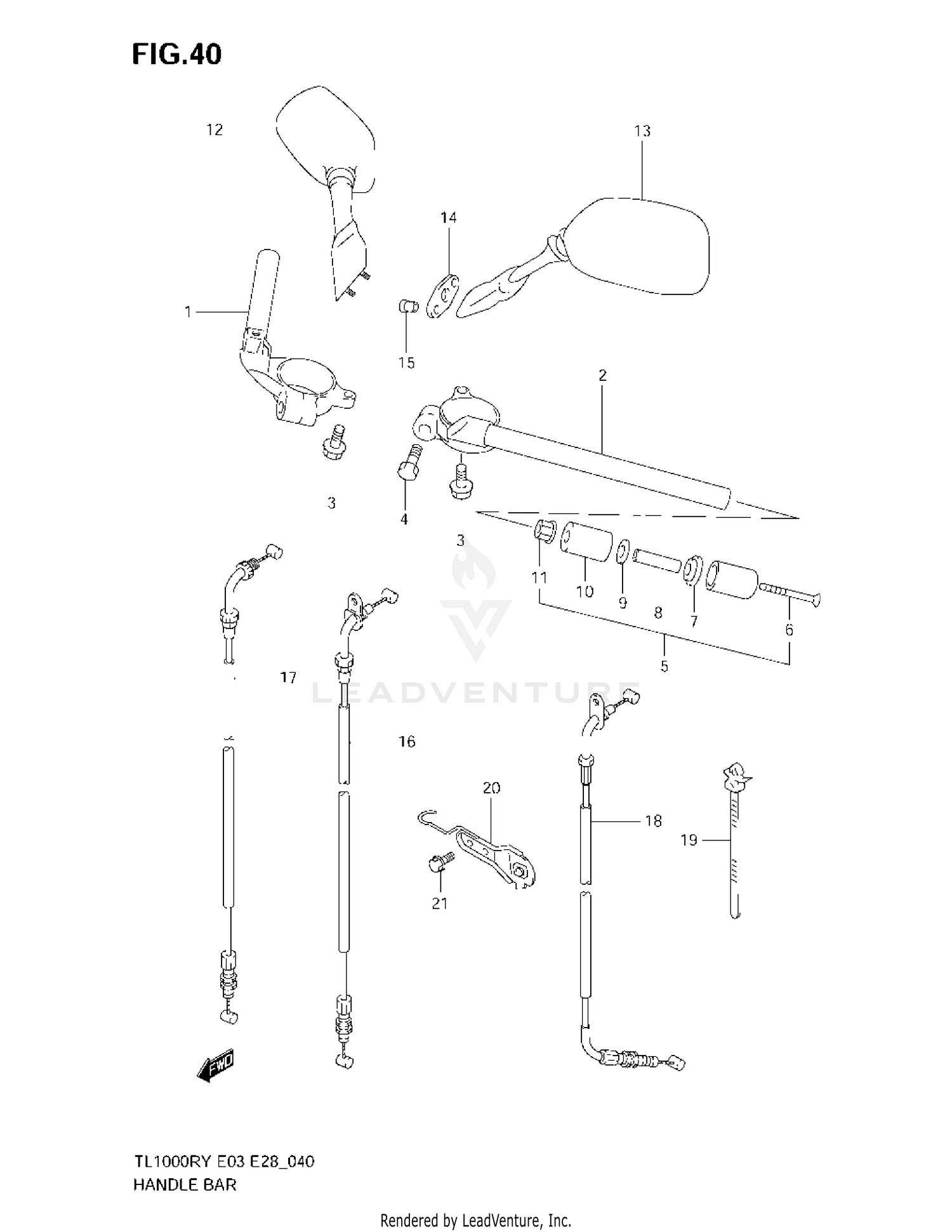 FIG.40

12

13

14

1

15

2

3

4

3

11

10

9

8

7

6

5

17

LEADVENTURE

16

20

18

19

21

FWD

TL1000RY E03 E28_040
HANDLE BAR

Rendered by LeadVenture, Inc.