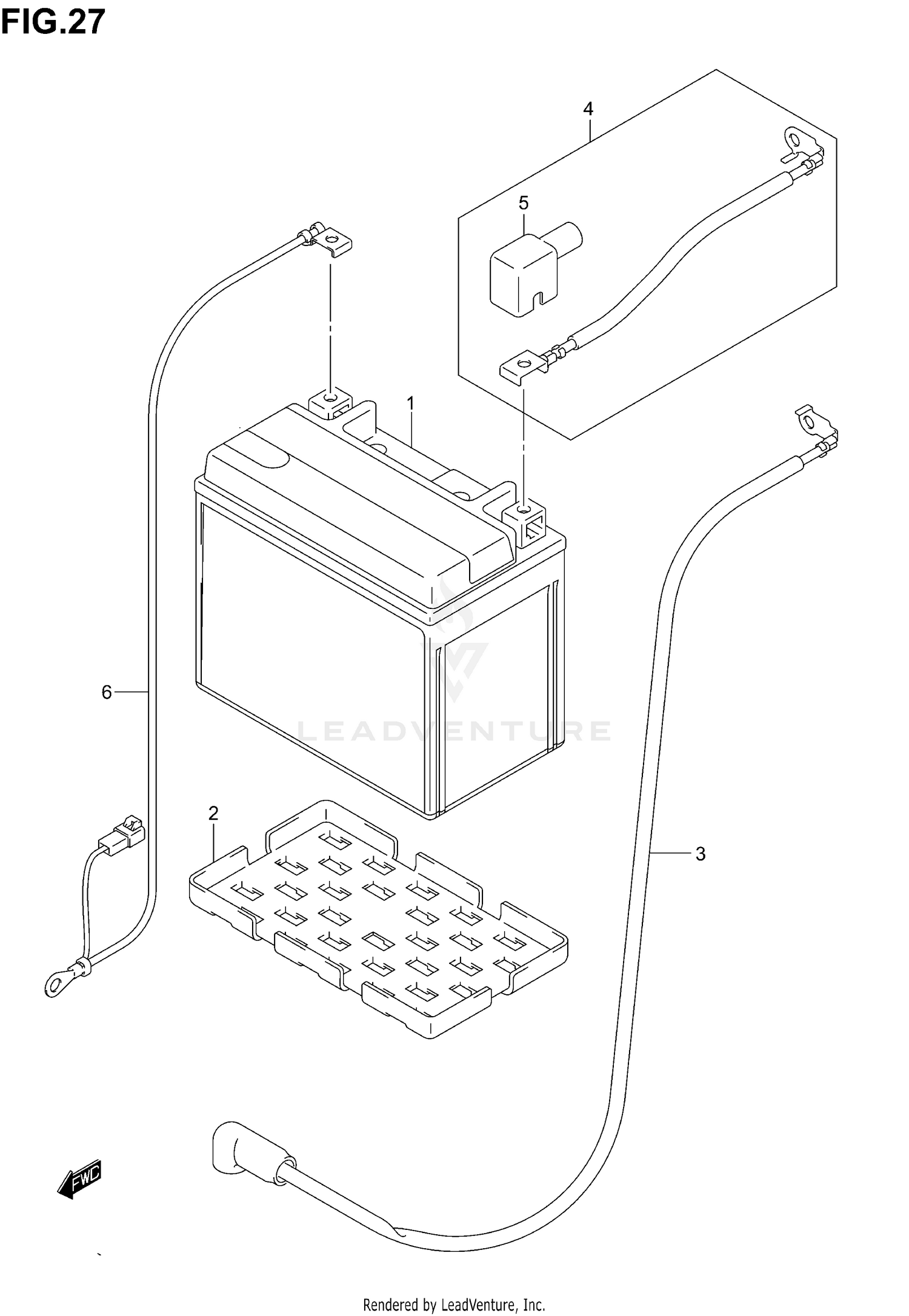 FIG.27

4

5

1

6

LEADVENTURE

2

3

FWD

Rendered by LeadVenture, Inc.