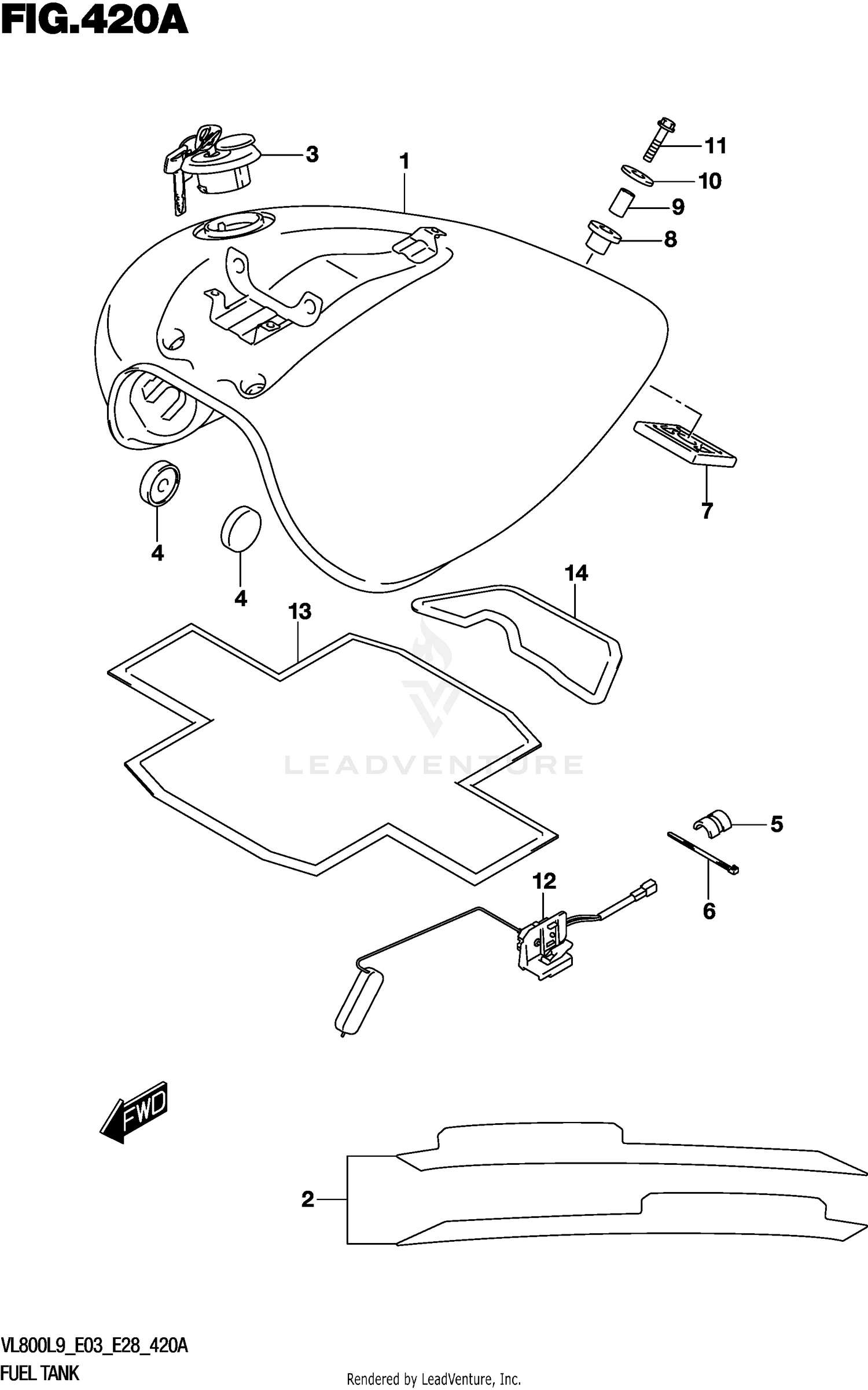 FIG.420A

3
1
11
10
9
8
7
4
4
14
13
LEADVENTURE
5
6
12
FWD
2

VL800L9_E03_E28_420A
FUEL TANK
Rendered by LeadVenture, Inc.