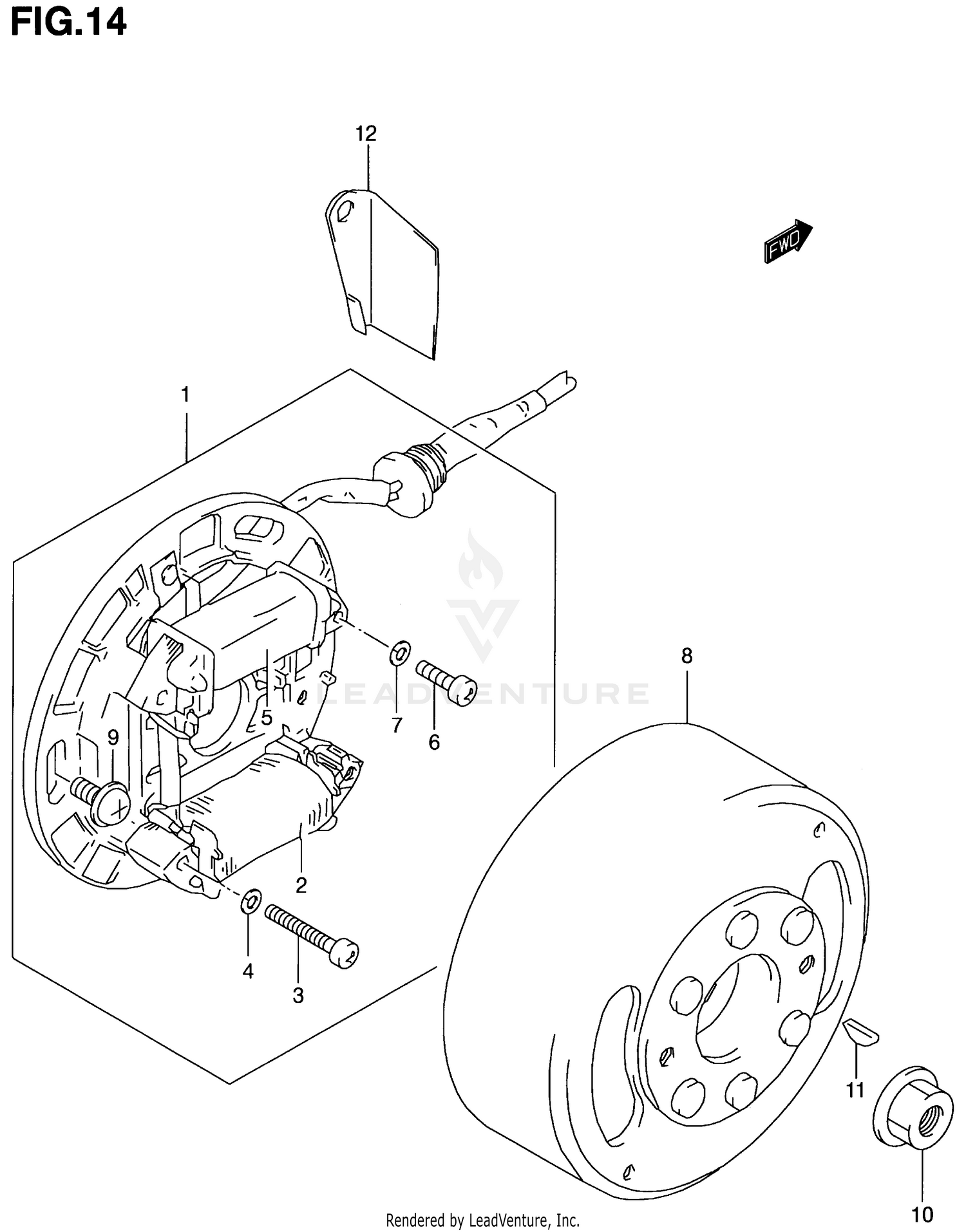 FIG.14

12

FWD

1

LEADVENTURE

8

5

7

6

9

2

4

3

11

10

Rendered by LeadVenture, Inc.