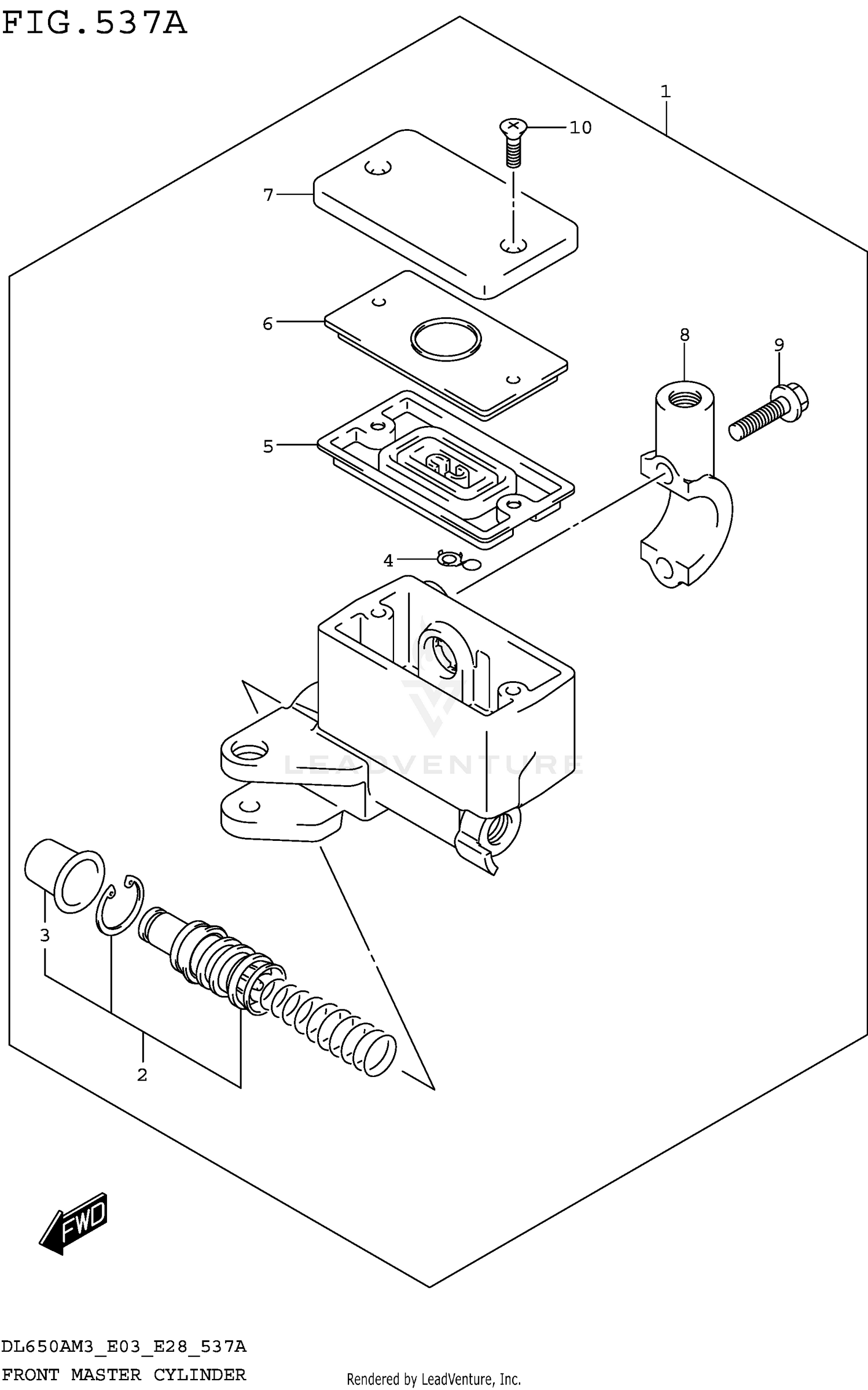 FIG.537A

1
10
7
6
8
9
5
4
LEADVENTURE
3
2
FWD

DL650AM3_E03_E28_537A
FRONT MASTER CYLINDER
Rendered by LeadVenture, Inc.