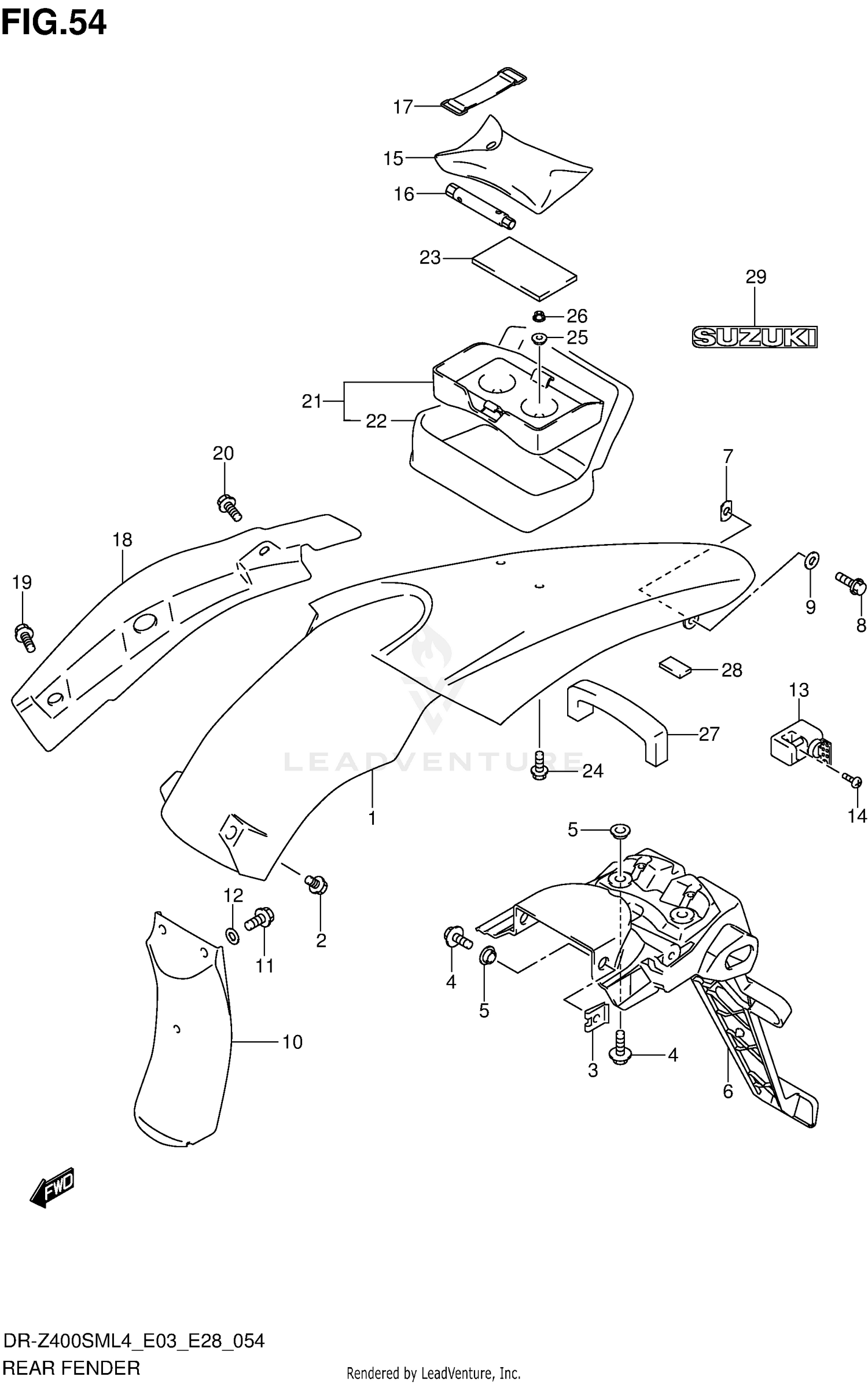 FIG.54

17
15
16
23
29
SUZUKI
26
25
21
22
20
7
18
19
9
8
28
13
27
LEADVENTURE
24
14
1
5
12
2
11
4
5
10
3
4
6
FWD

DR-Z400SML4_E03_E28_054
REAR FENDER
Rendered by LeadVenture, Inc.