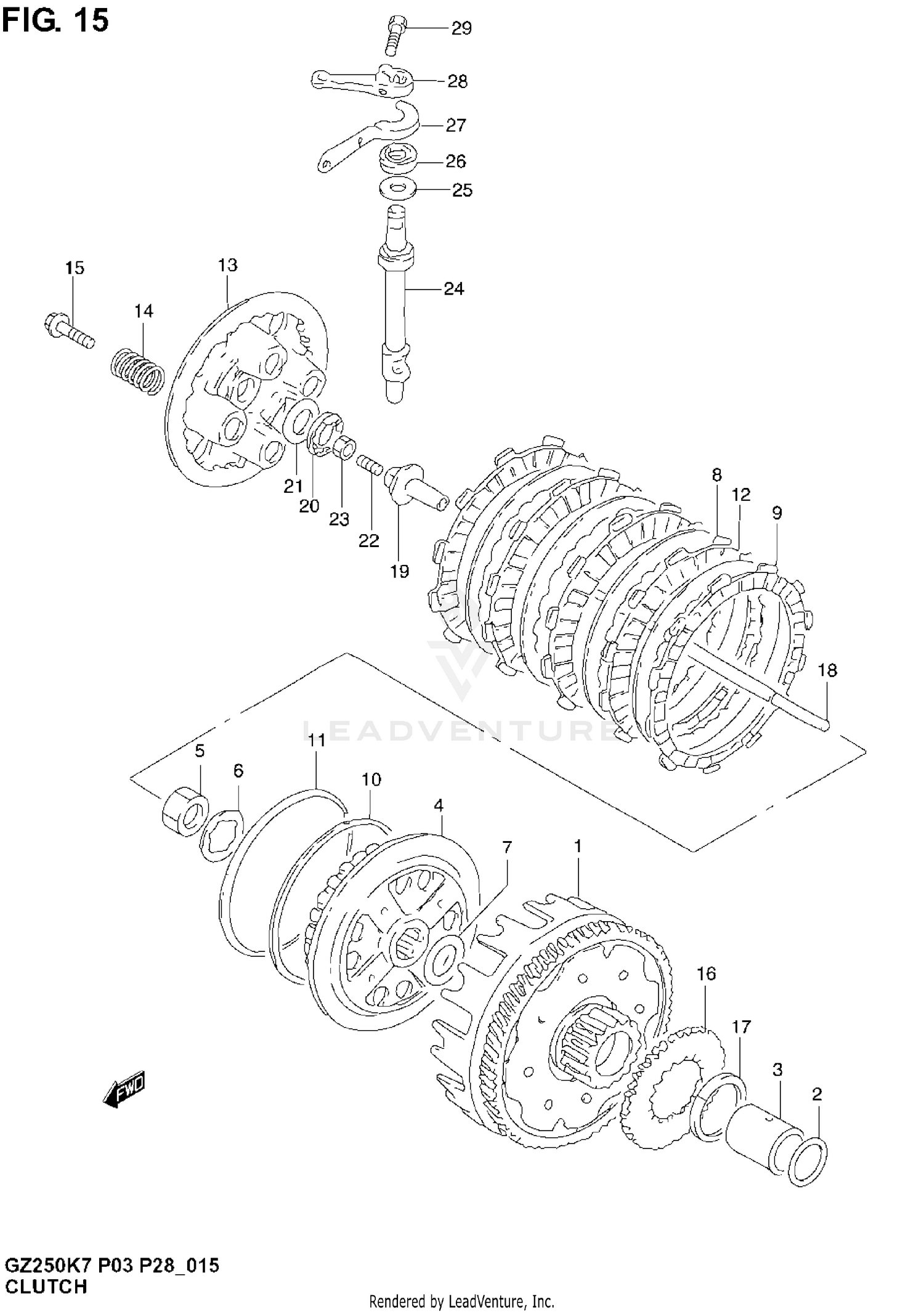 FIG. 15

29
28
27
26
25
24
15
13
14
21
20
23
22
19
8
12
9
18
LEADVENTURE
5
6
11
10
4
7
1
16
17
3
2
FWD

GZ250K7 P03 P28_015
CLUTCH

Rendered by LeadVenture, Inc.