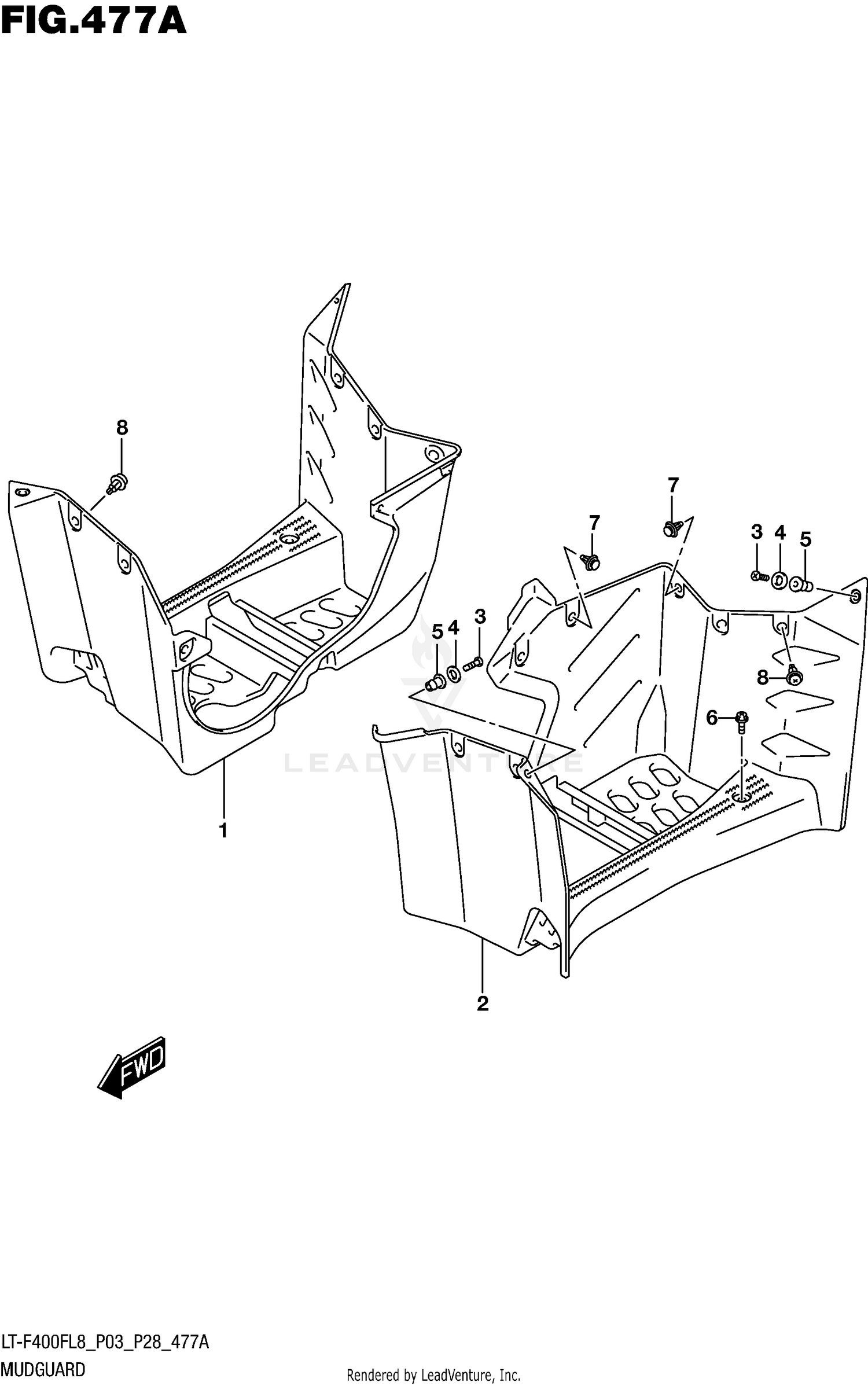 FIG.477A

8

7

7

3 4 5

5 4 3

8

6

LEADVENTURE

1

2

FWD

LT-F400FL8_P03_P28_477A
MUDGUARD

Rendered by LeadVenture, Inc.