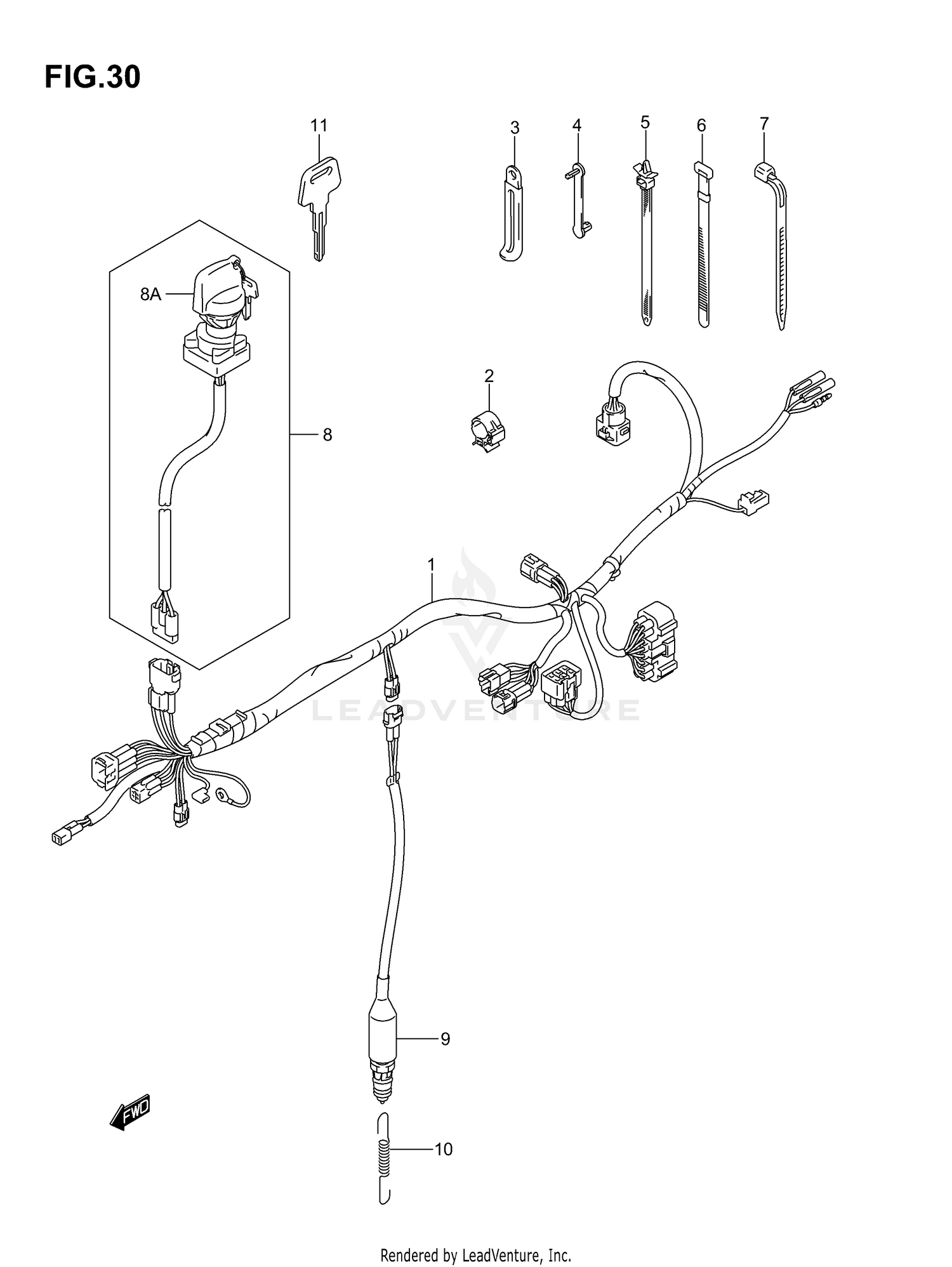 FIG.30

11

3

4

5

6

7

8A

8

2

1

LEADVENTURE

9

FWD

10

Rendered by LeadVenture, Inc.