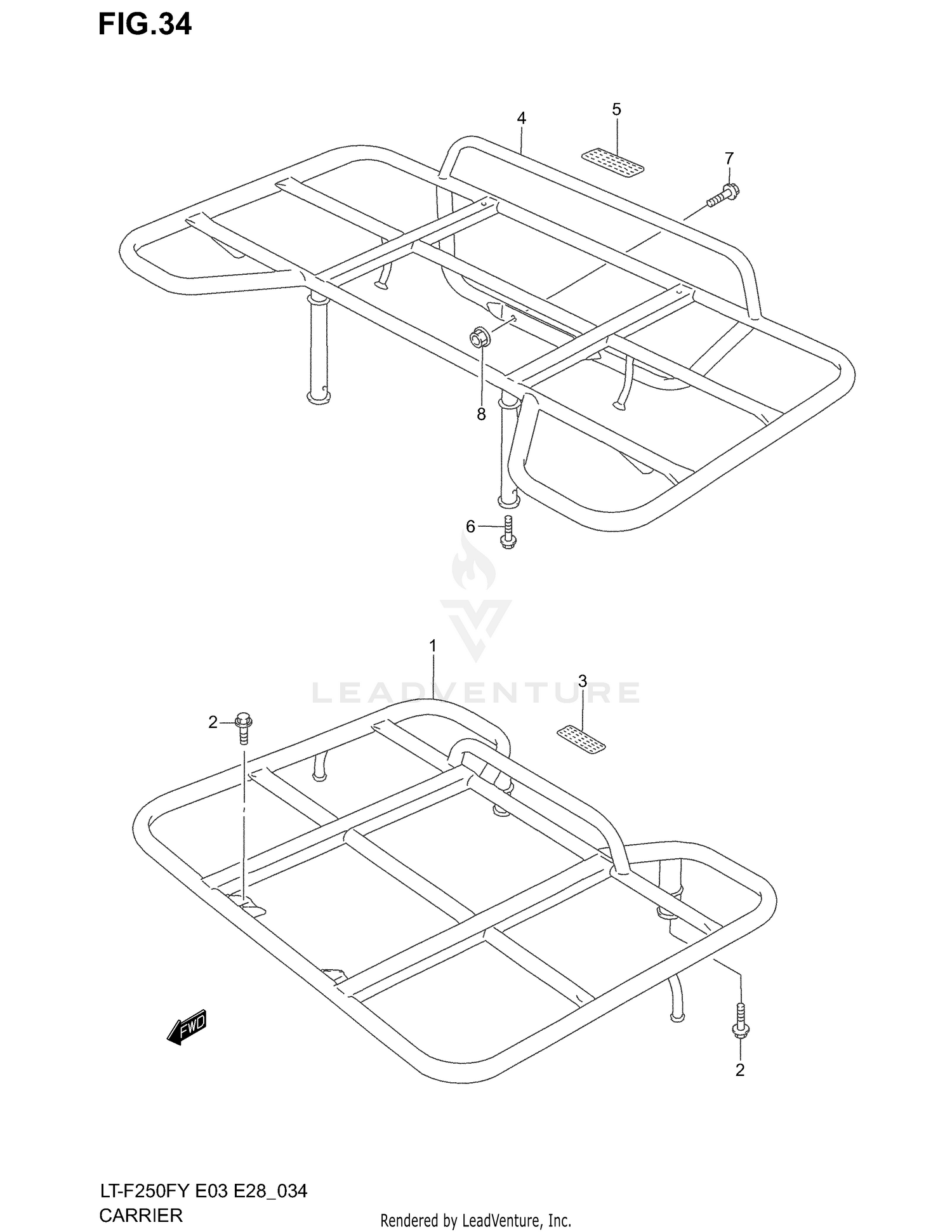 FIG.34

4
5
7
8
6

LEADVENTURE

1
3
2
FWD
2

LT-F250FY E03 E28_034
CARRIER

Rendered by LeadVenture, Inc.