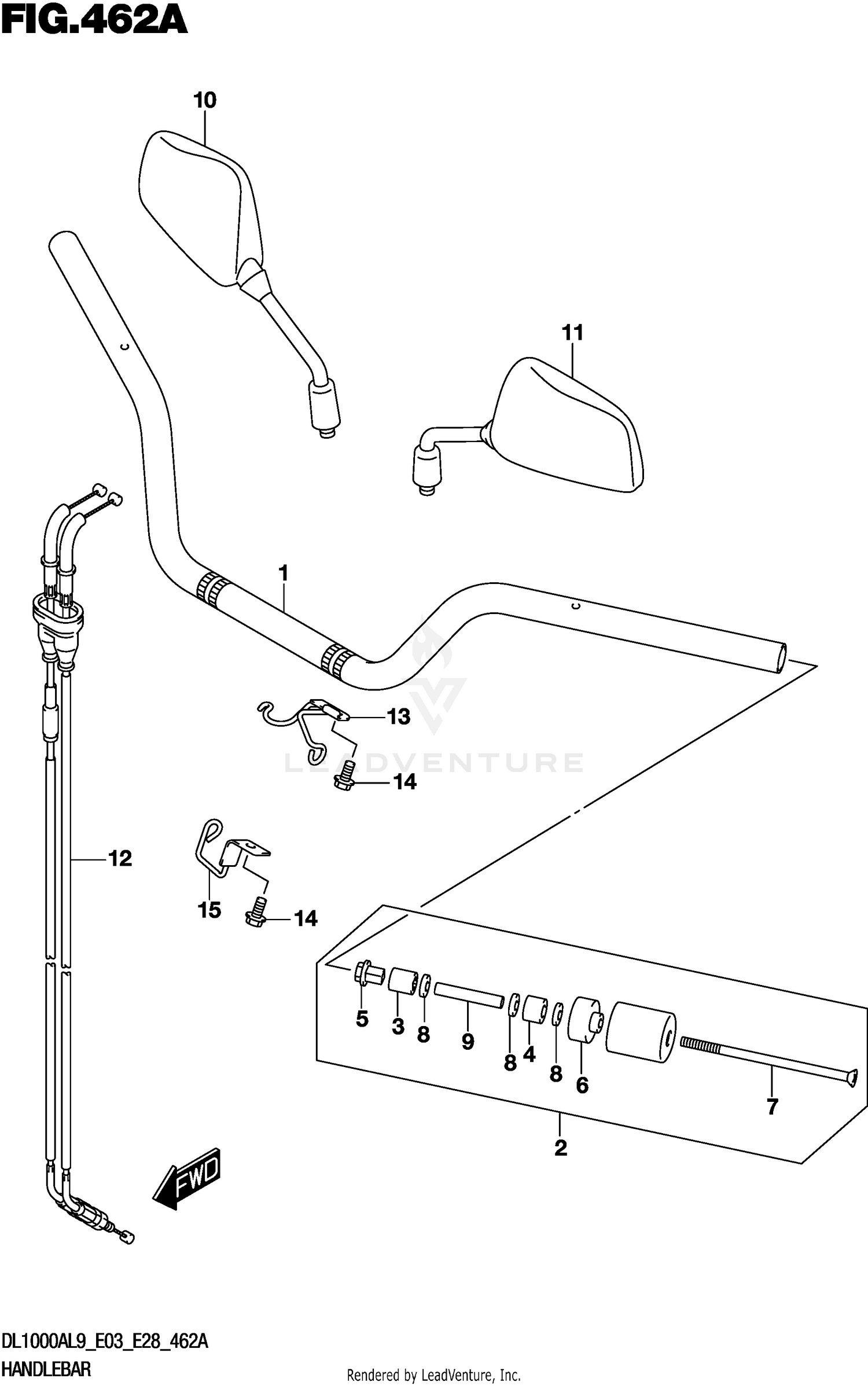 FIG.462A

10

11

1

13

LEADVENTURE

14

12

15

14

5

3

8

9

8

4

8

6

7

2

FWD

DL1000AL9_E03_E28_462A

HANDLEBAR

Rendered by LeadVenture, Inc.