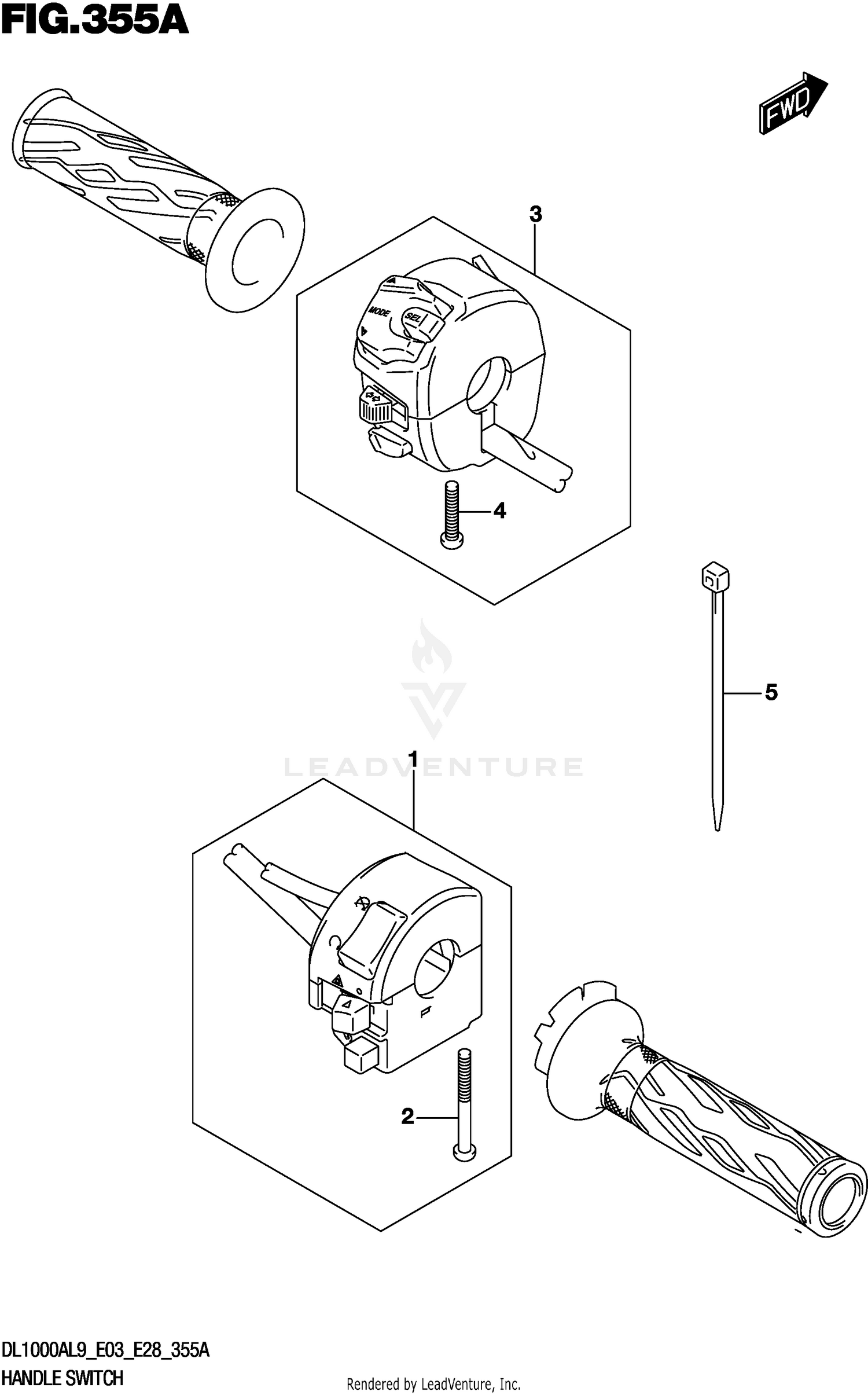 FIG.355A

FWD

3

MODE

SEL

4

5

LEADVENTURE

1

2

DL1000AL9_E03_E28_355A
HANDLE SWITCH

Rendered by LeadVenture, Inc.