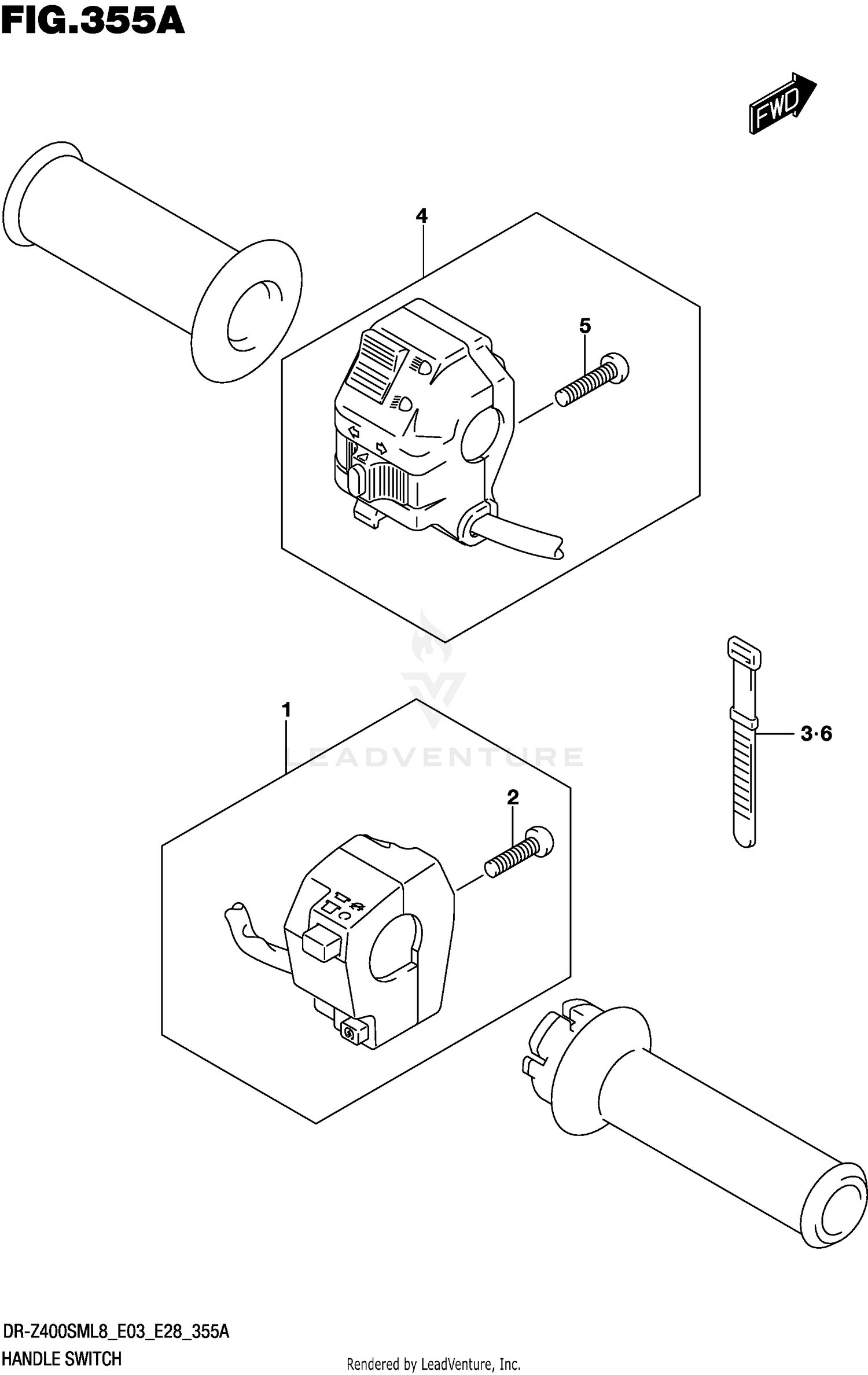 FIG.355A

FWD

4

5

LEADVENTURE

1

2

3·6

DR-Z400SML8_E03_E28_355A
HANDLE SWITCH

Rendered by LeadVenture, Inc.