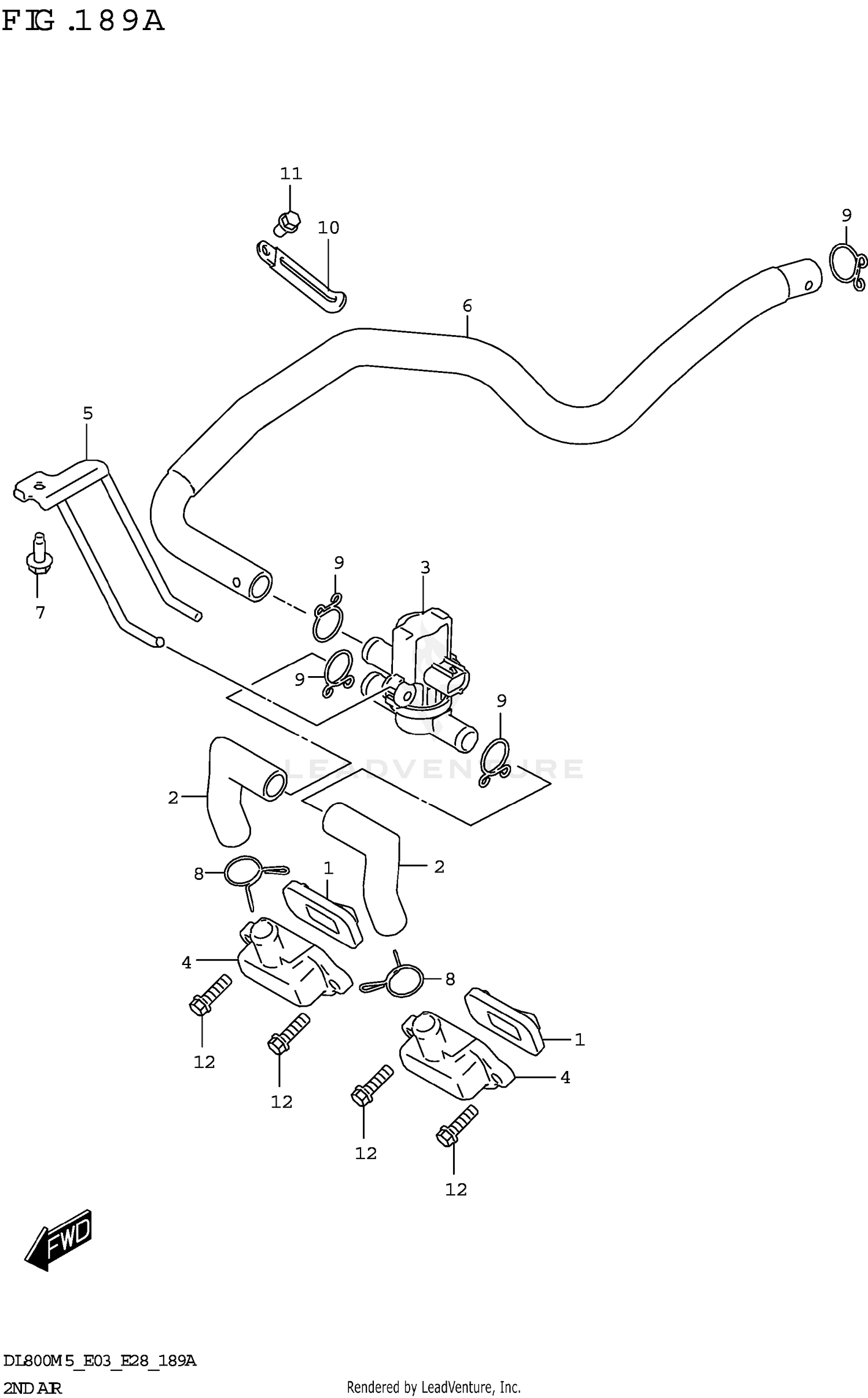 FIG.189A

11
10
9
6
5
7
9
3
9
9
LEADVENTURE
2
2
8
1
4
8
1
4
12
12
12
12

FWD

DL800M5_E03_E28_189A
2ND AIR
Rendered by LeadVenture, Inc.