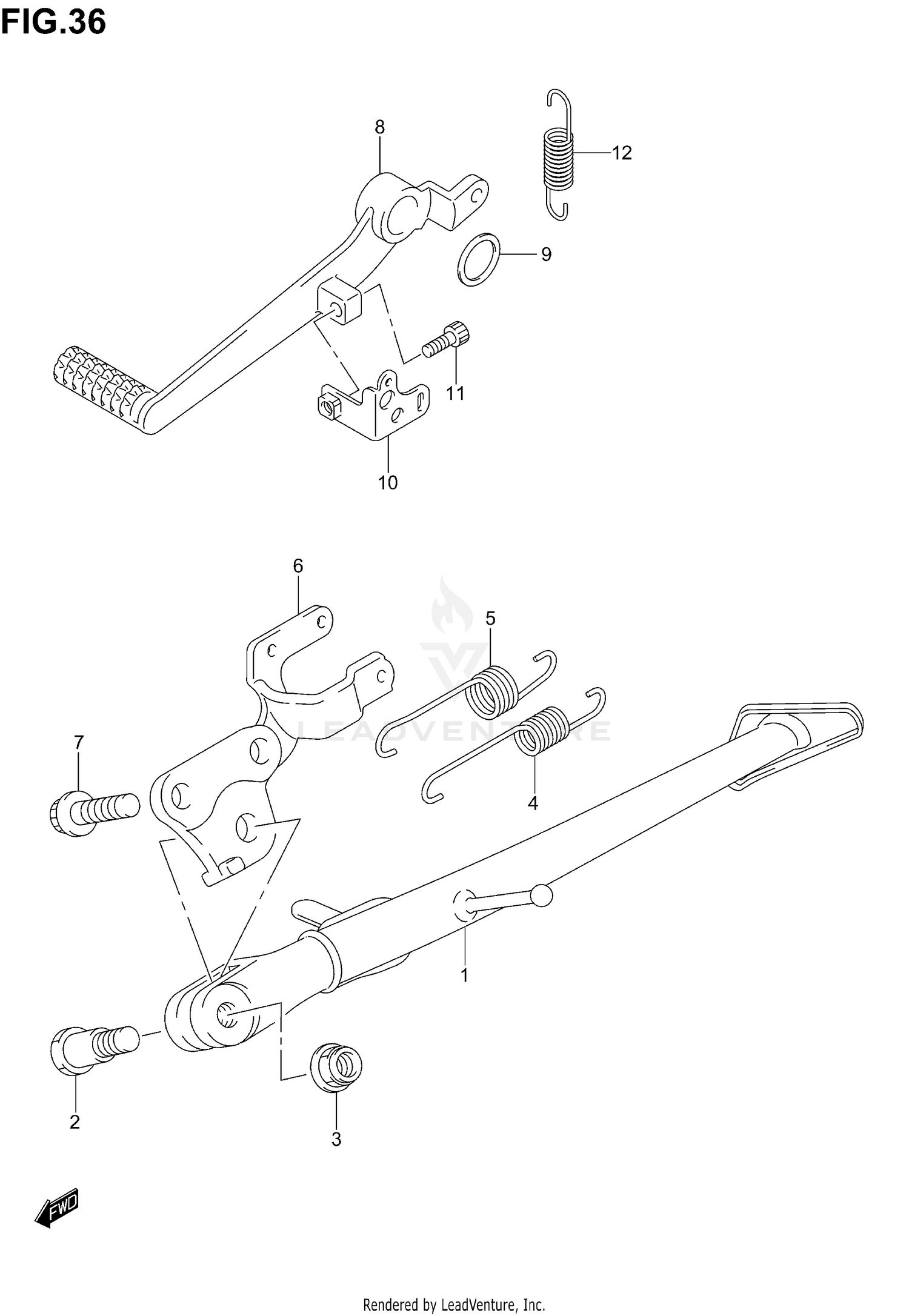 FIG.36

8
12
9
11
10

6
5
LEADVENTURE
7
4
1
2
3
FWD

Rendered by LeadVenture, Inc.