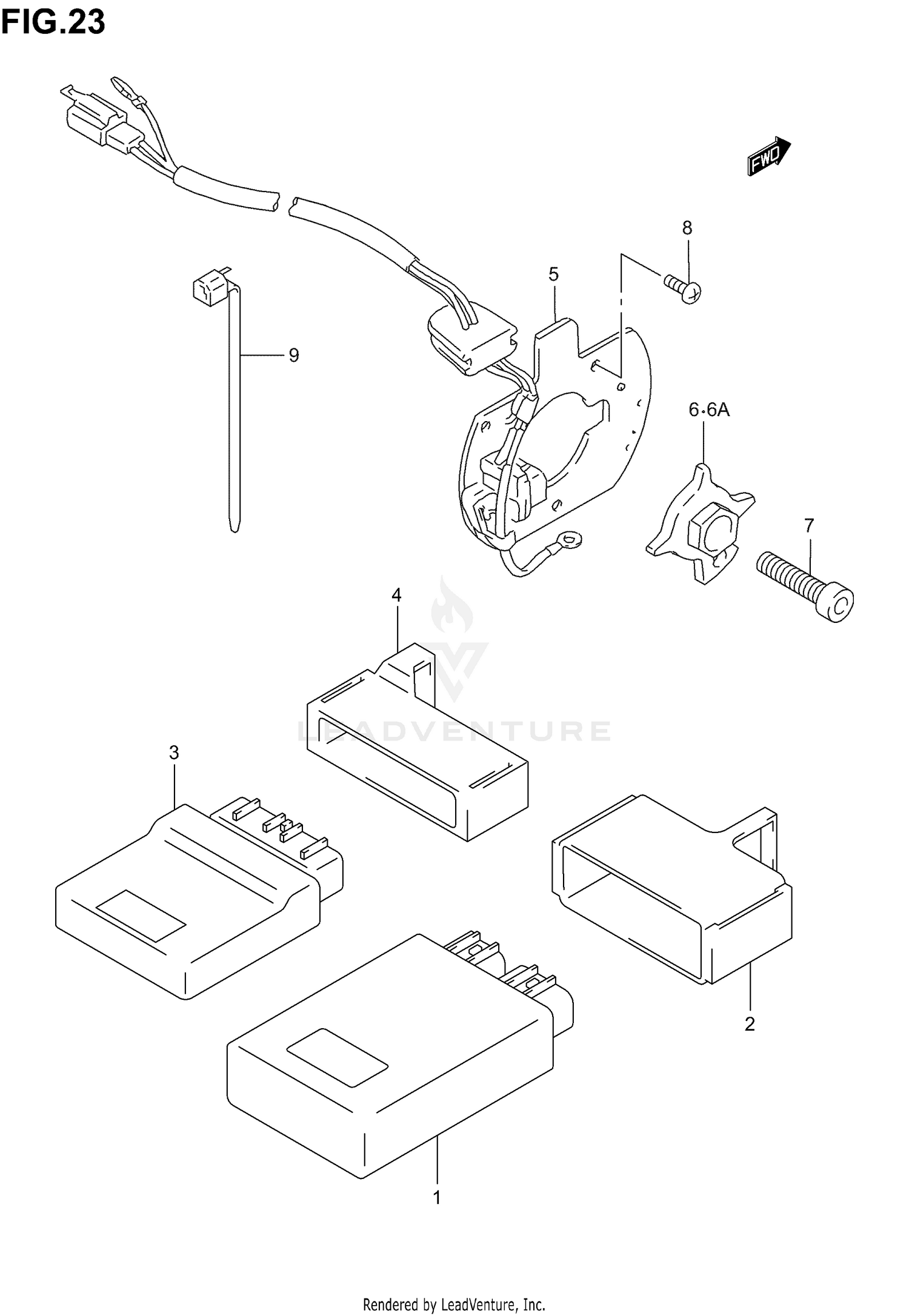 FIG.23

FWD

8

5

9

6·6A

7

4

LEADVENTURE

3

2

1

Rendered by LeadVenture, Inc.