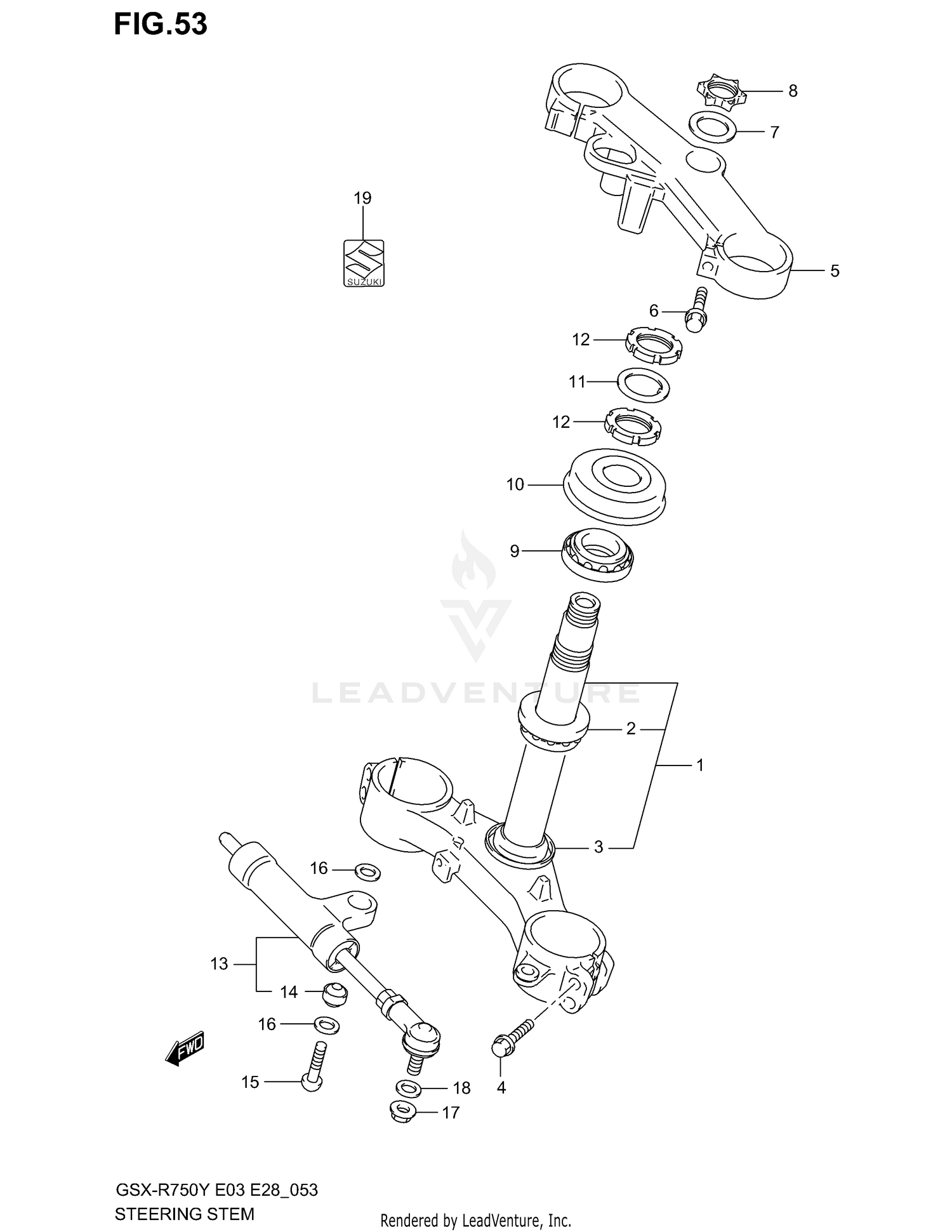 FIG.53

8

7

19

SUZUKI

5

6

12

11

12

10

9

LEADVENTURE

2

1

3

16

13

14

16

FWD

15

18

17

4

GSX-R750Y E03 E28_053
STEERING STEM

Rendered by LeadVenture, Inc.