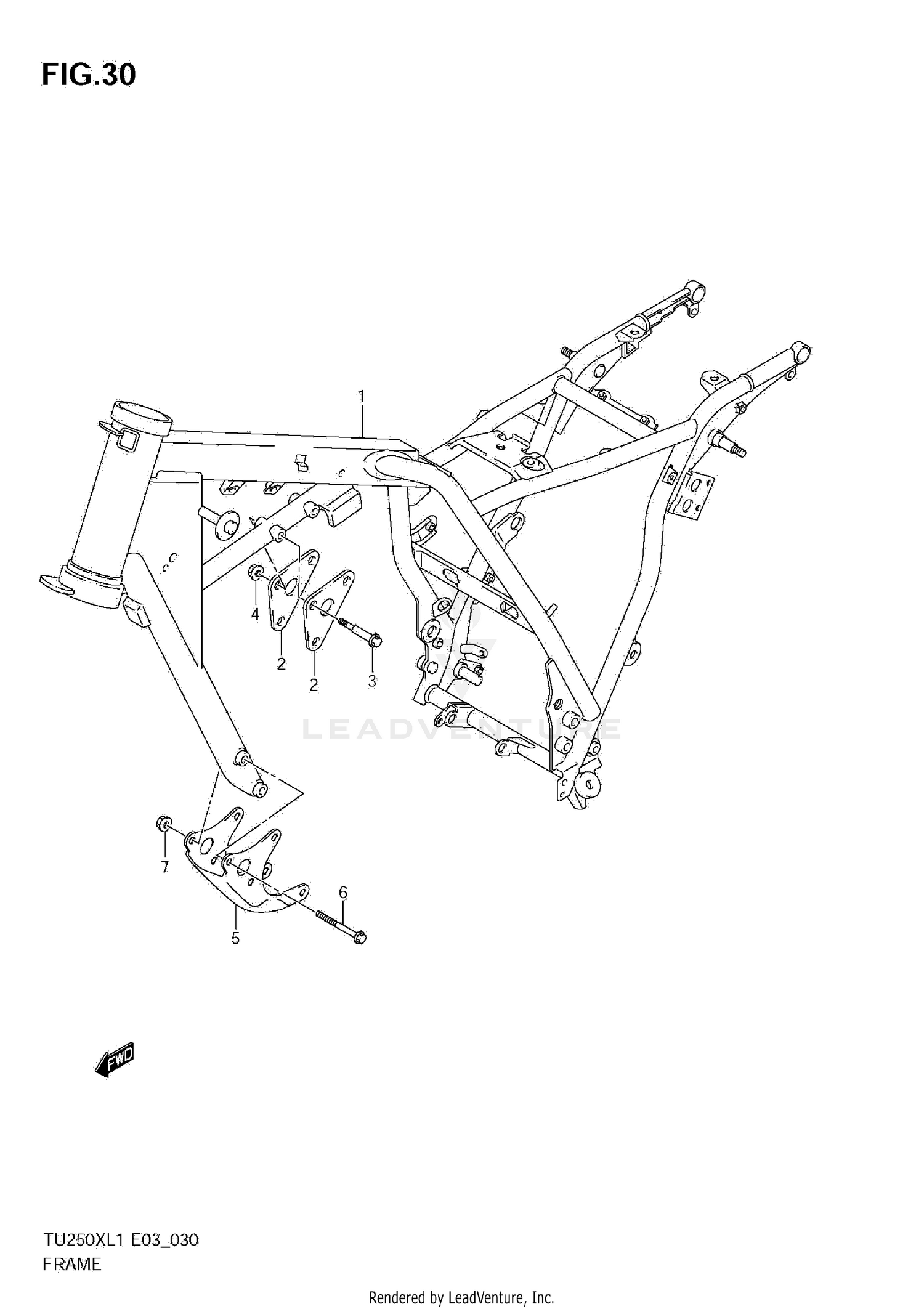 FIG.30

1

4

2

2

3

LEADVENTURE

7

6

5

FWD

TU250XL1 E03_030
FRAME

Rendered by LeadVenture, Inc.