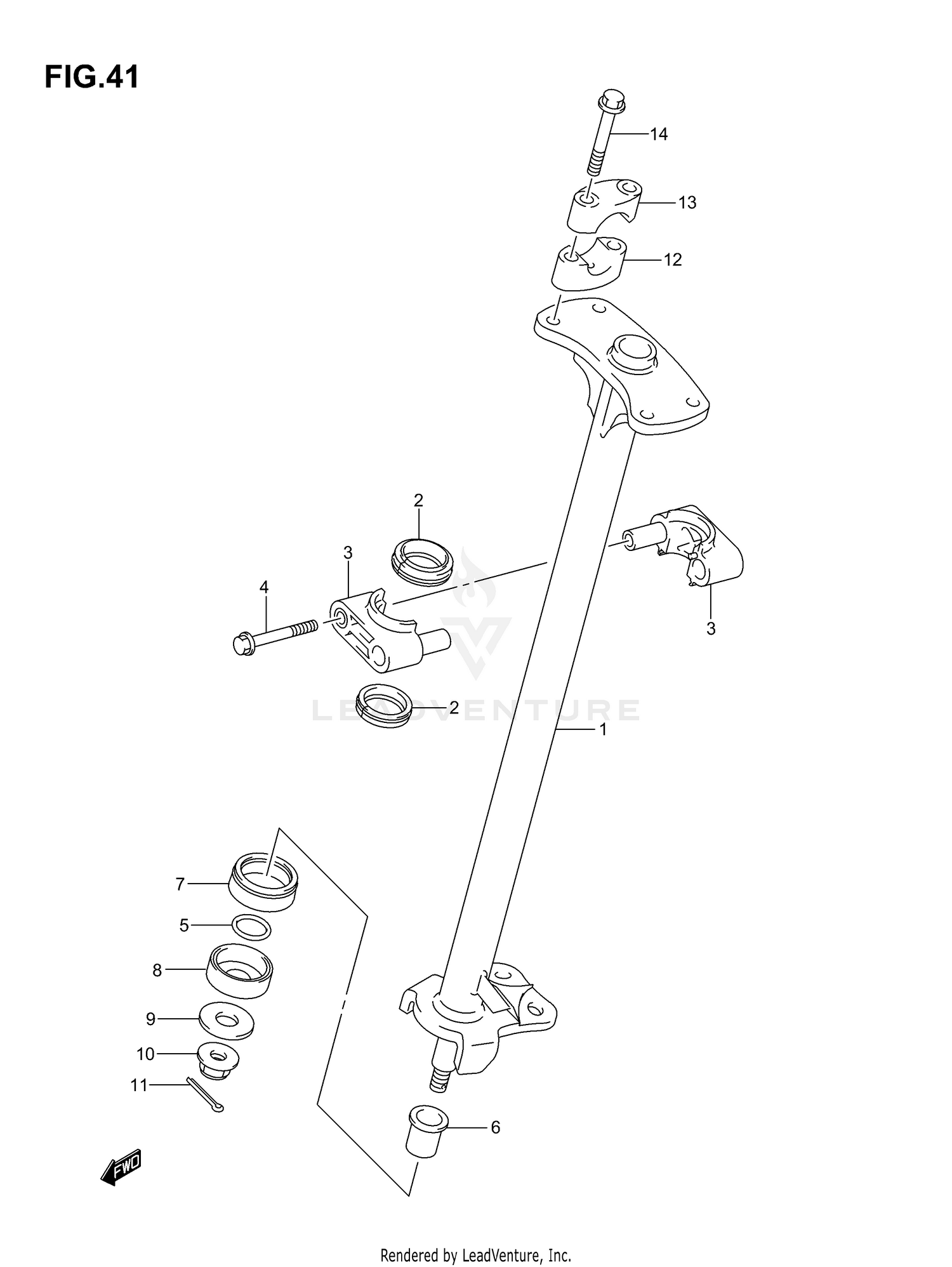 FIG.41

14
13
12
2
3
4
3
2
LEADVENTURE
1
7
5
8
9
10
11
6
FWD

Rendered by LeadVenture, Inc.