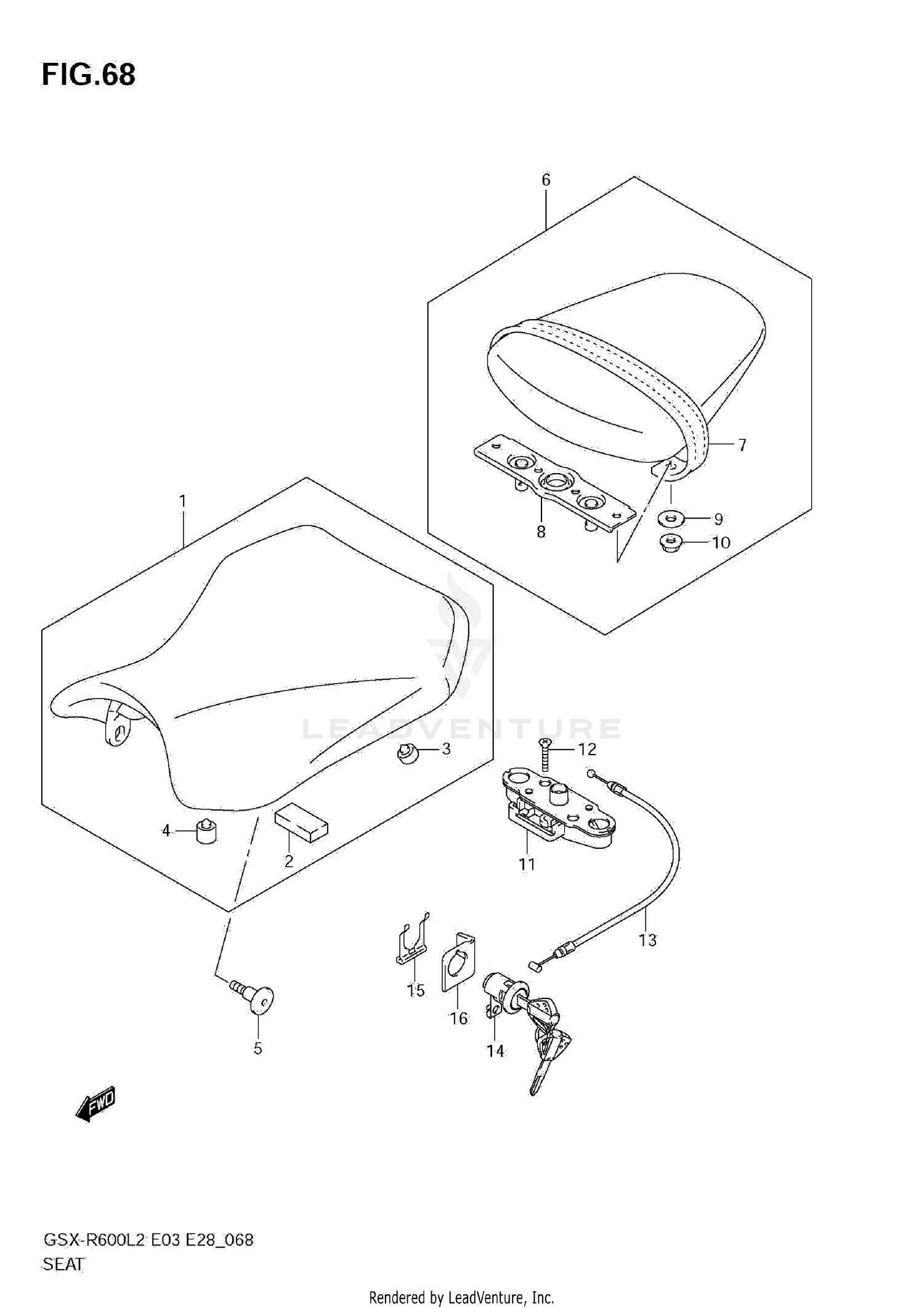 FIG.68

6

7

8

9

10

1

LEADVENTURE

3

12

4

2

11

13

15

16

14

5

FWD

GSX-R600L2 E03 E28_068
SEAT

Rendered by LeadVenture, Inc.