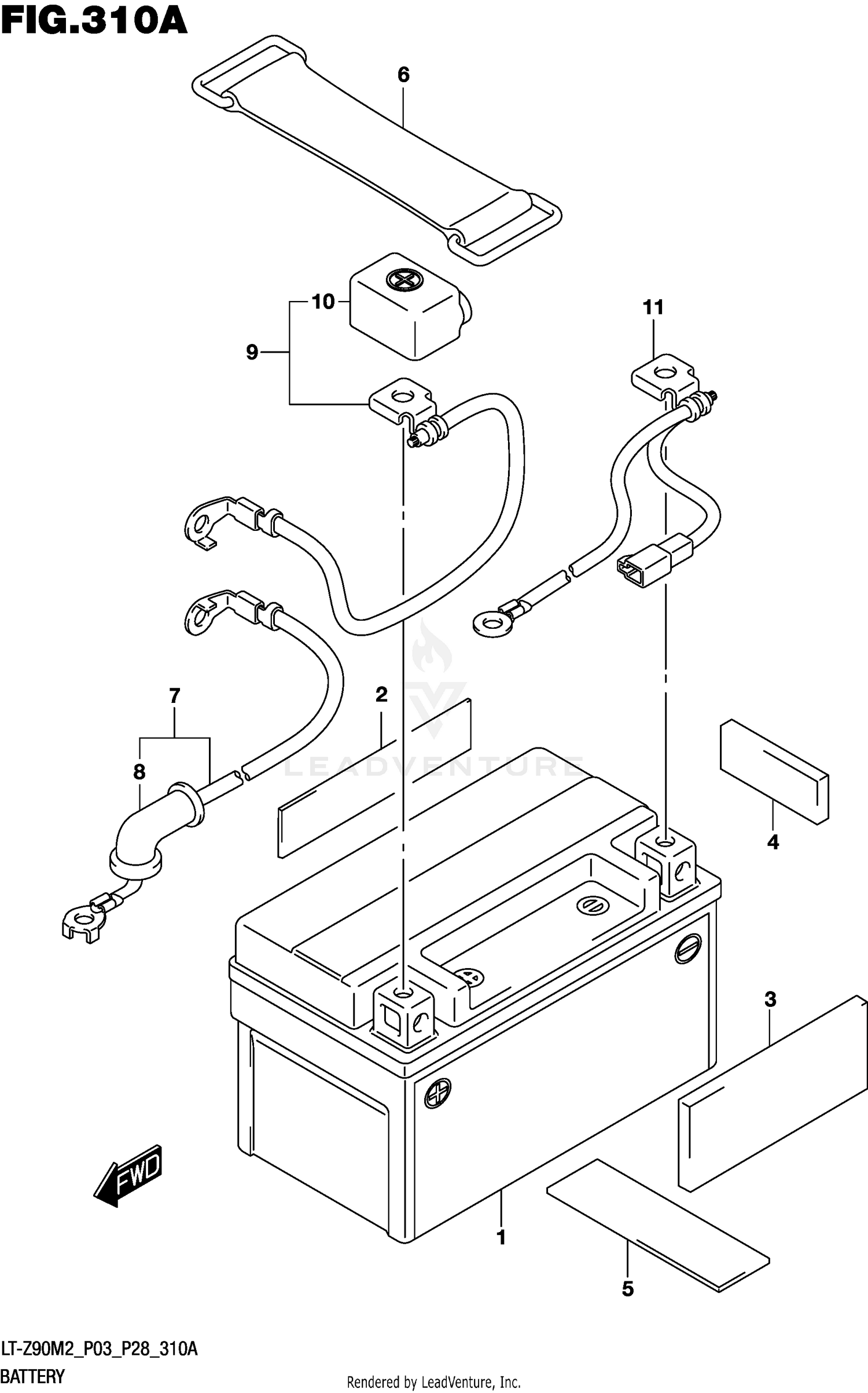 FIG.310A

6

10

9

11

7

8

2

LEADVENTURE

4

3

FWD

1

5

LT-Z90M2_P03_P28_310A
BATTERY

Rendered by LeadVenture, Inc.