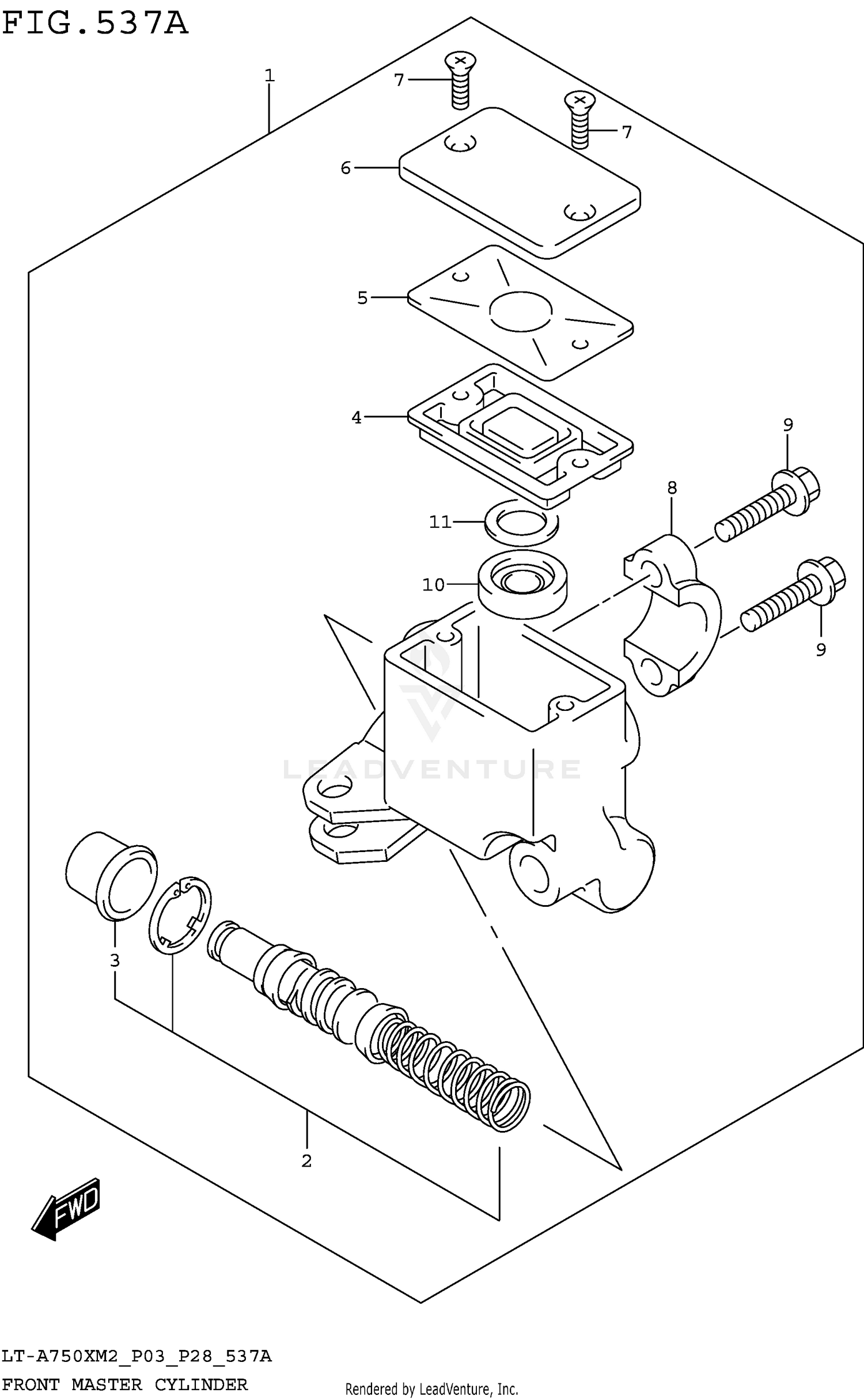 FIG.537A

1
7
7
6
5
4
9
8
11
10
9
LEADVENTURE
3
2
FWD

LT-A750XM2_P03_P28_537A
FRONT MASTER CYLINDER
Rendered by LeadVenture, Inc.