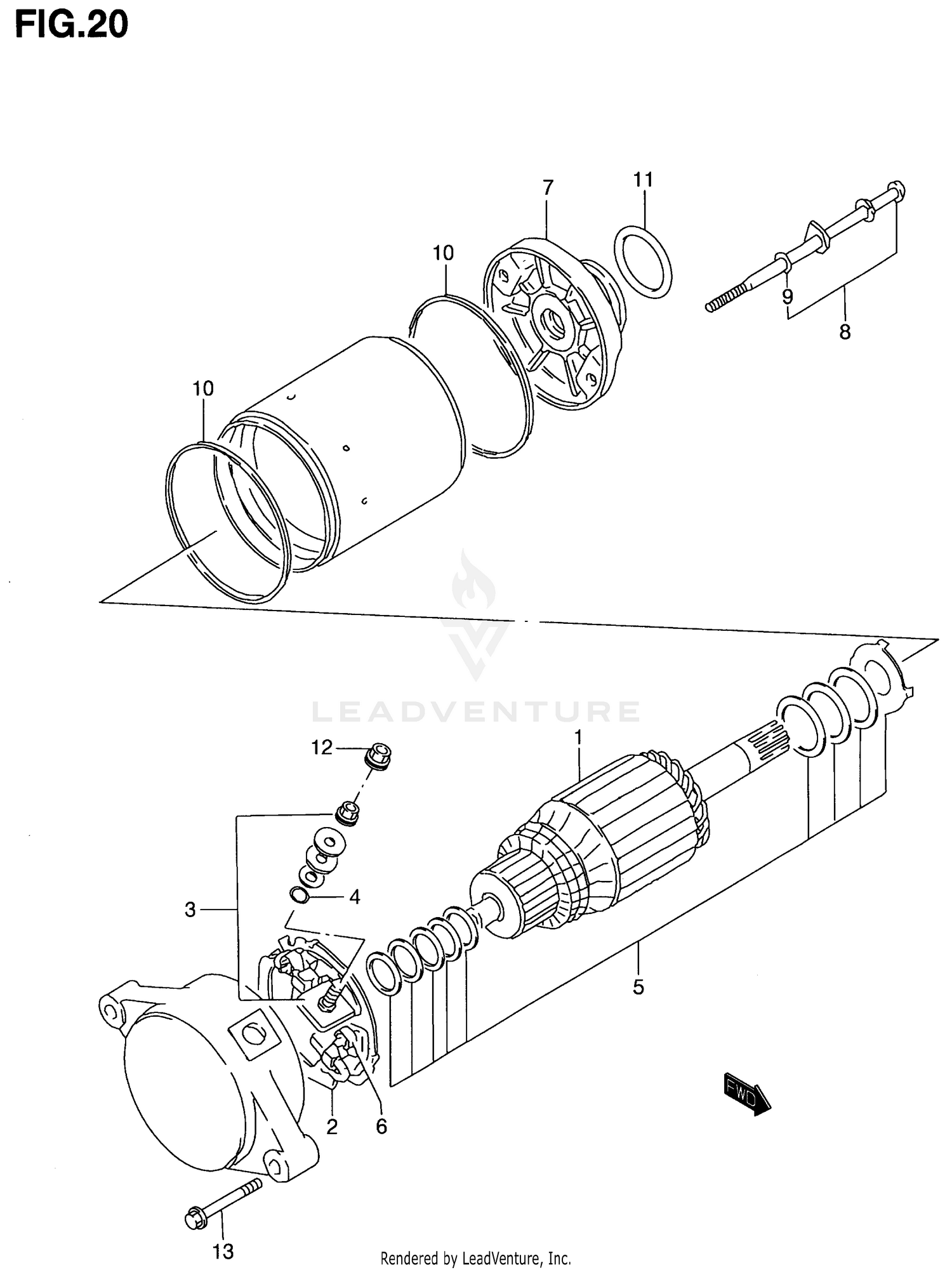 FIG.20

7
11
10
9
8
10

LEADVENTURE

12
1
4
3
5
2
6
FWD
13

Rendered by LeadVenture, Inc.