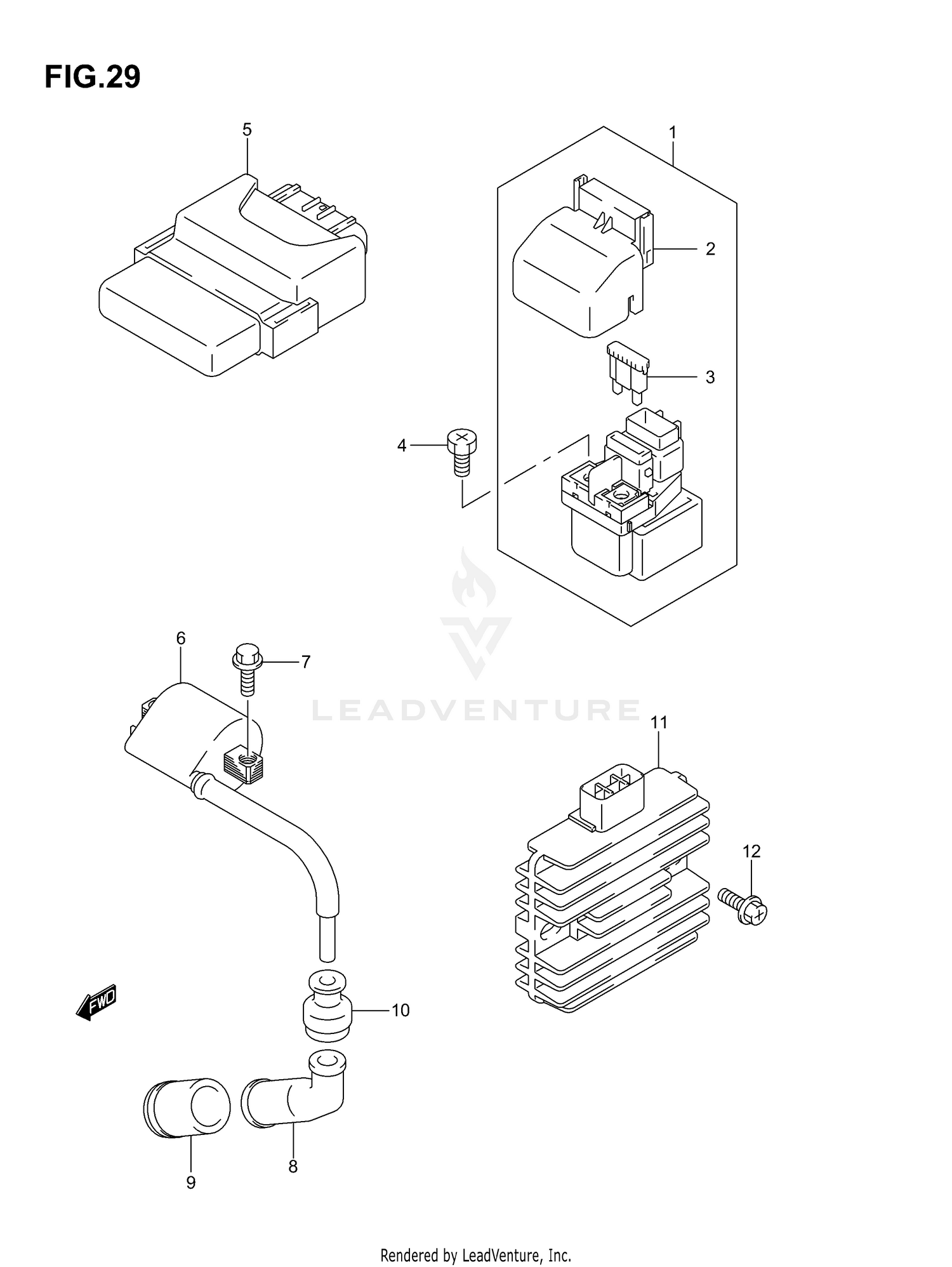 FIG.29

5

1

2

3

4

6

7

LEADVENTURE

11

12

FWD

10

9

8

Rendered by LeadVenture, Inc.