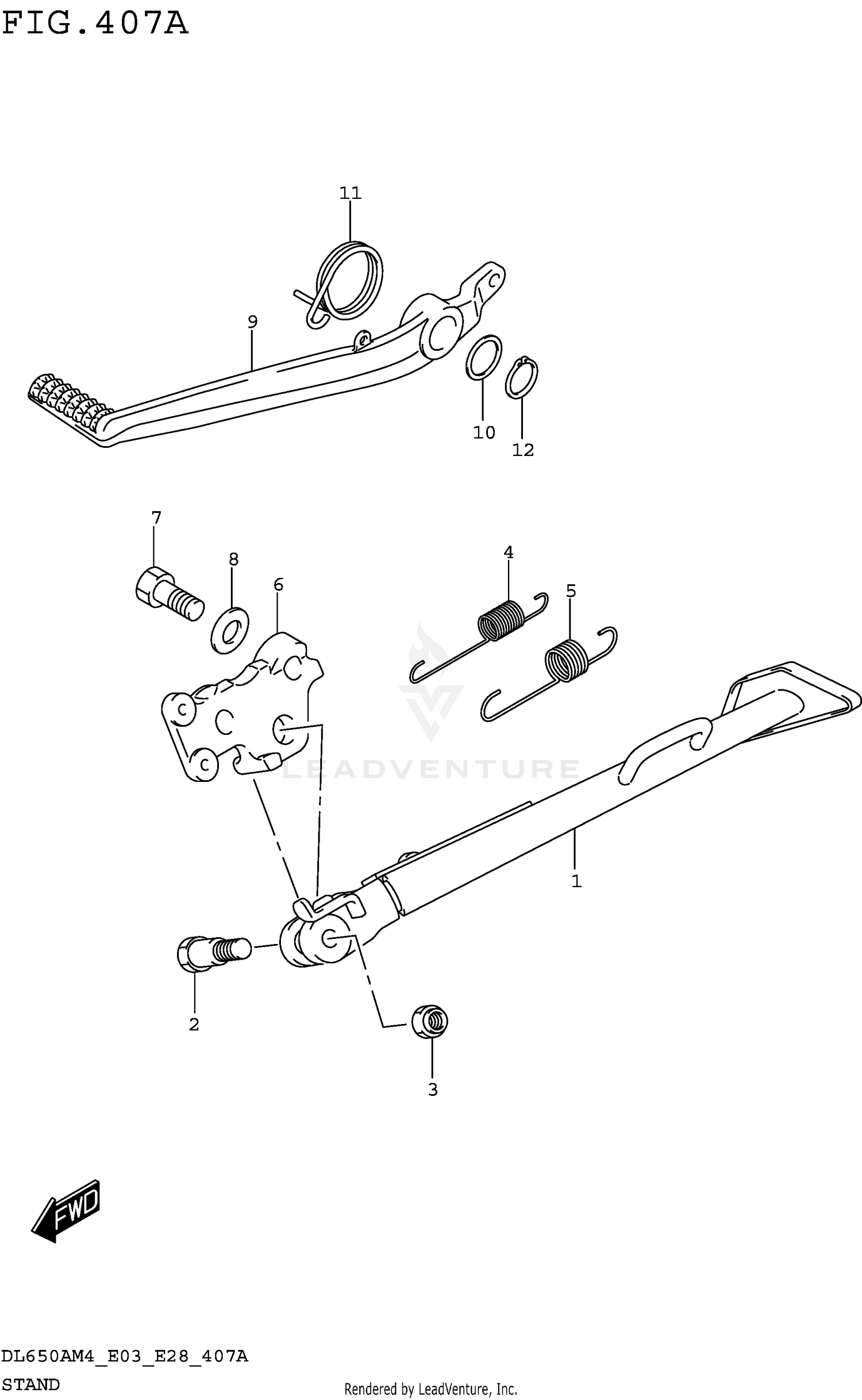 FIG.407A

11

9

10

12

7

8

6

4

5

LEADVENTURE

1

2

3

FWD

DL650AM4_E03_E28_407A

STAND

Rendered by LeadVenture, Inc.