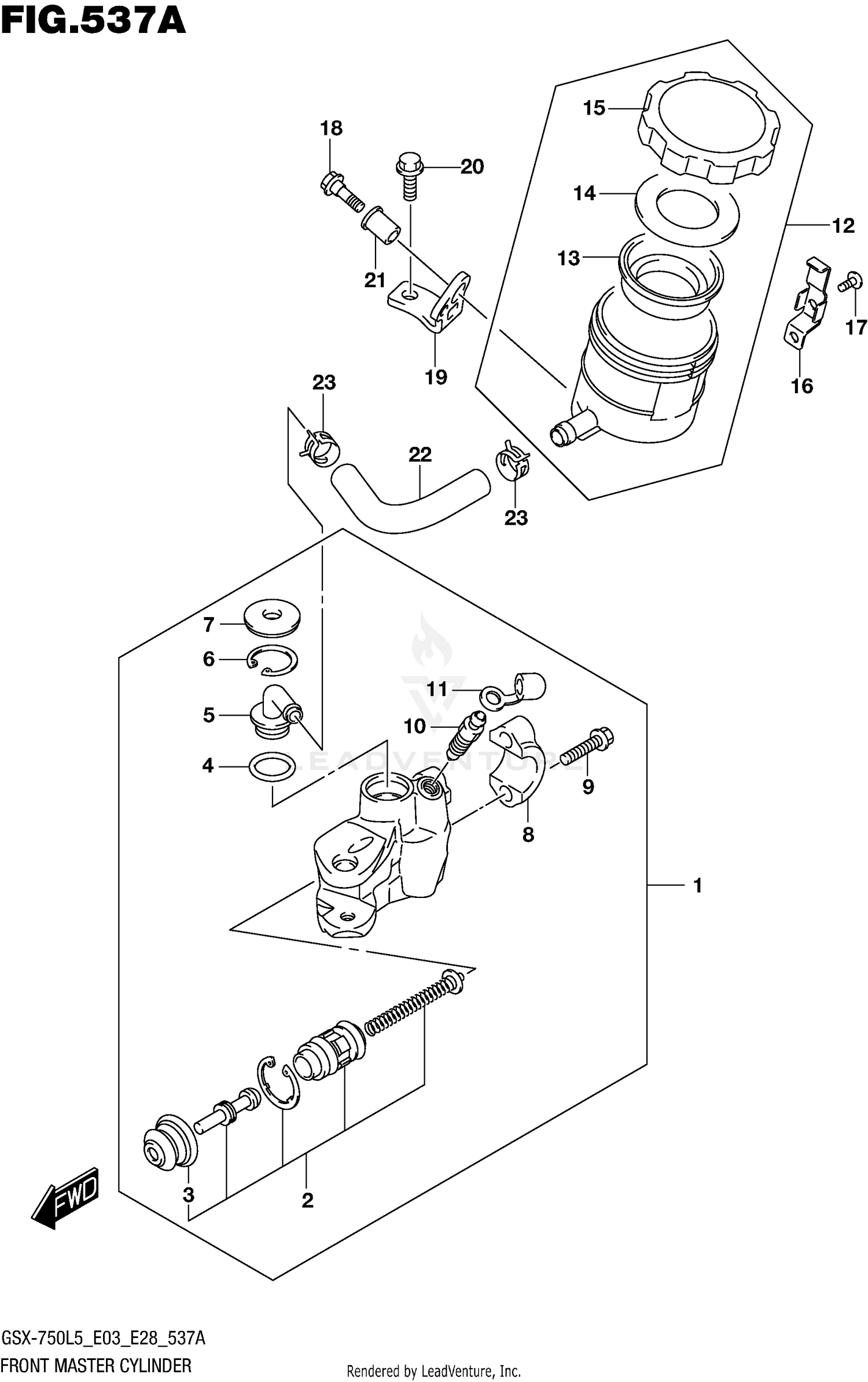 FIG.537A

15
18
20
14
12
13
21
17
19
16
23
22
23
7
6
11
5
10
4
LEADVENTURE
9
8
1
3
2
FWD

GSX-750L5_E03_E28_537A
FRONT MASTER CYLINDER
Rendered by LeadVenture, Inc.