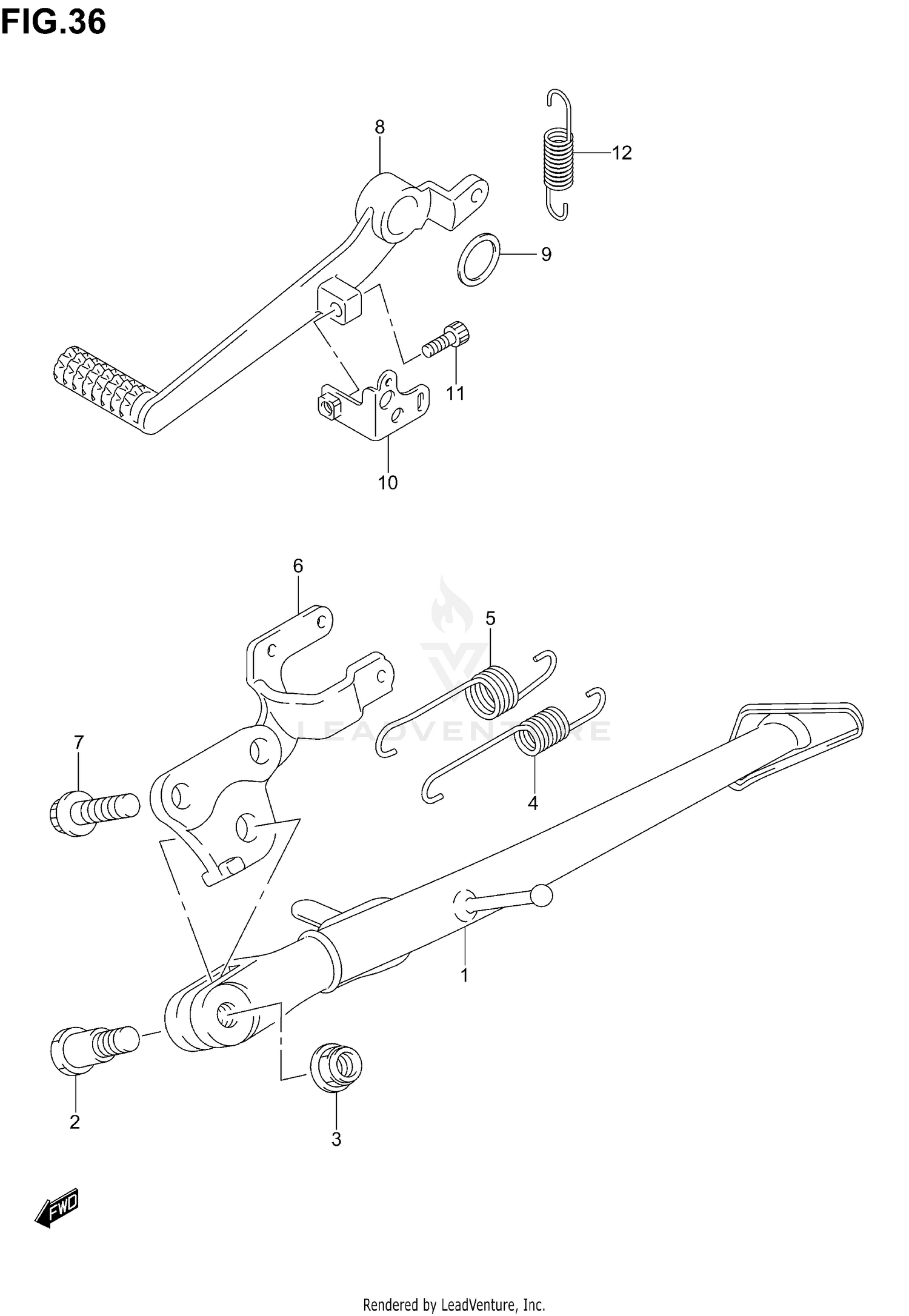 FIG.36

8

12

9

11

10

6

5

LEADVENTURE

7

4

1

2

3

FWD

Rendered by LeadVenture, Inc.