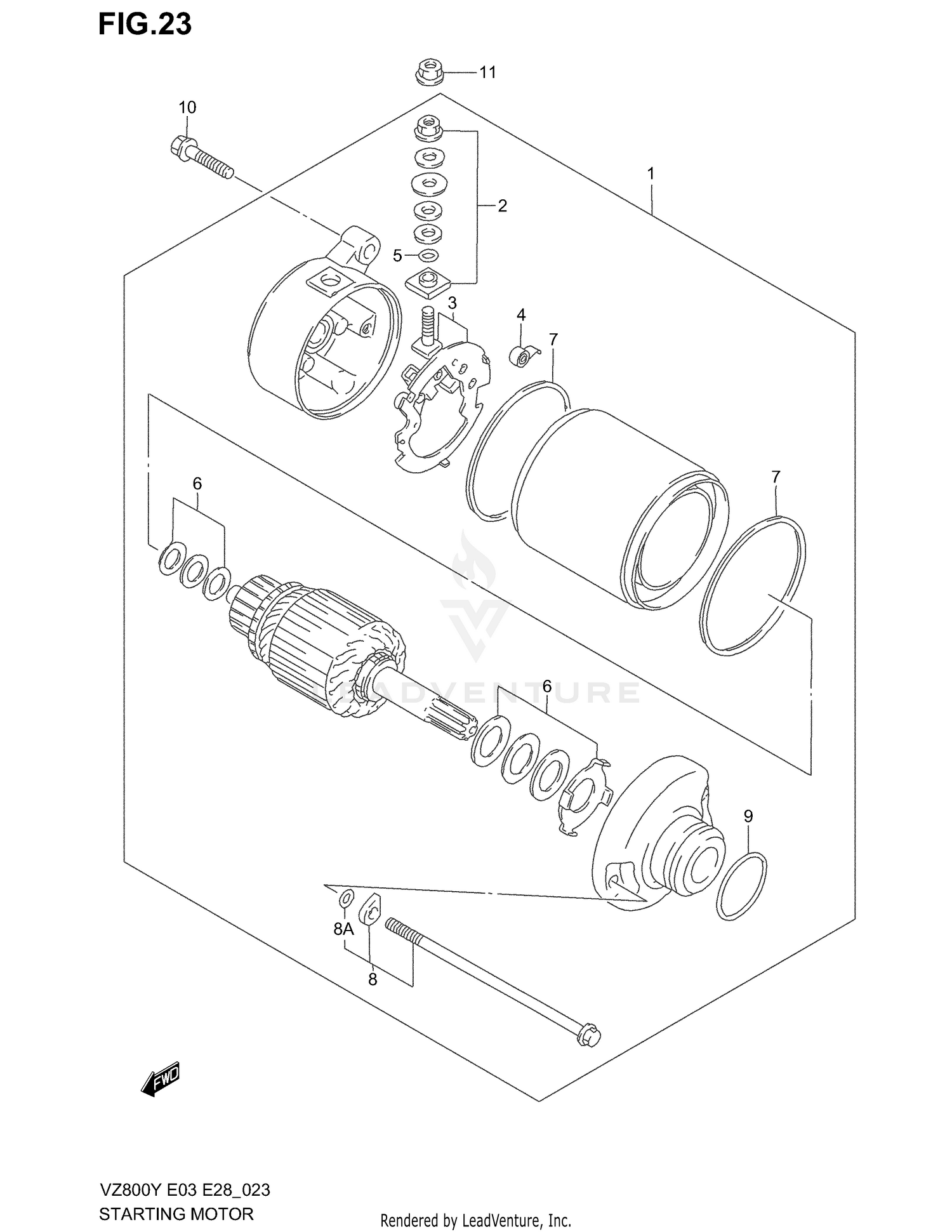 FIG.23

11

10

1

2

5

3

4

7

6

7

LEADVENTURE

6

9

8A

8

FWD

VZ800Y E03 E28_023
STARTING MOTOR

Rendered by LeadVenture, Inc.