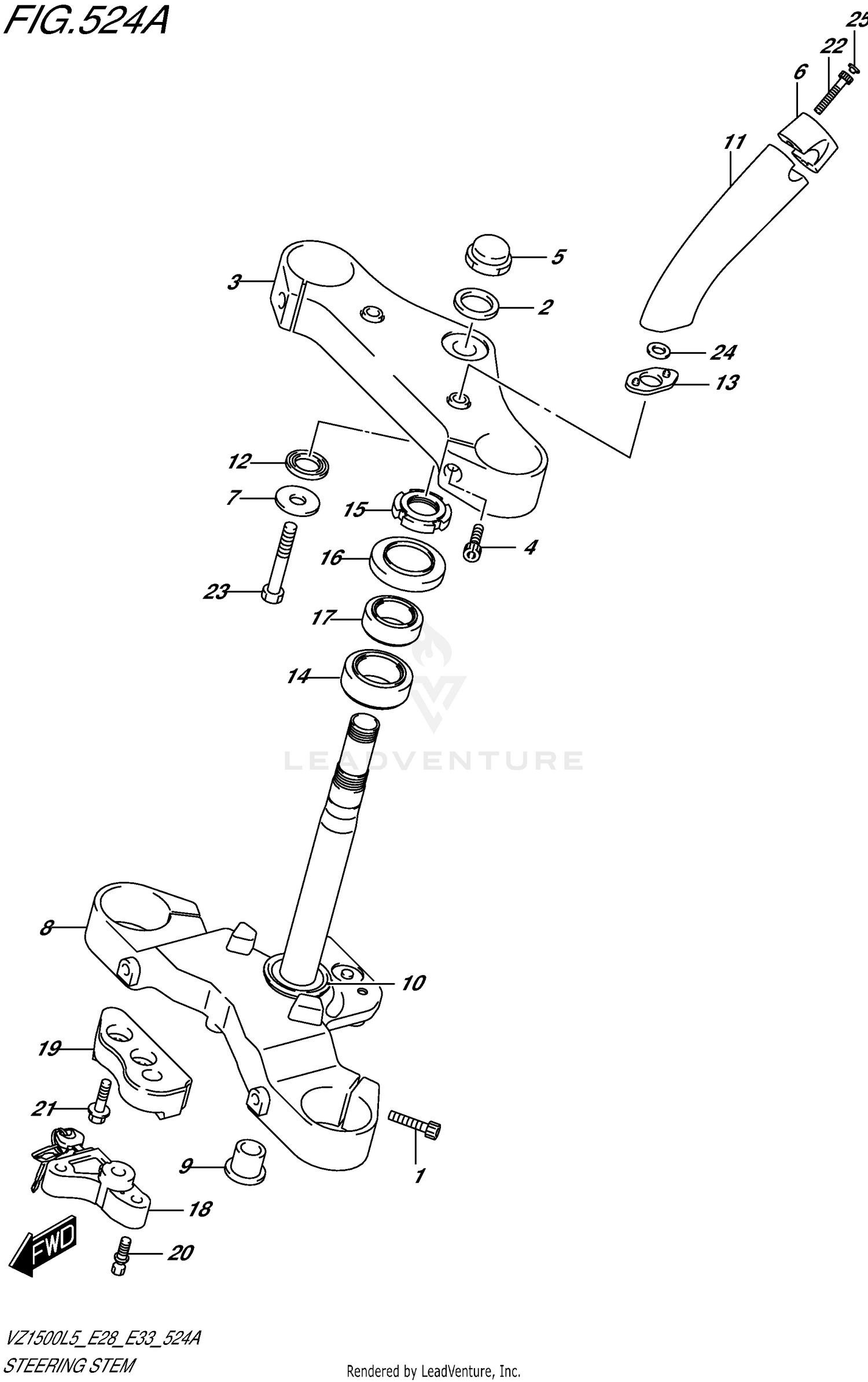 FIG.524A

25
22
6
11
5
3
2
24
13
12
7
15
4
16
23
17
14

LEADVENTURE

8
10
19
21
1
9
18
FWD
20

VZ1500L5_E28_E33_524A
STEERING STEM

Rendered by LeadVenture, Inc.