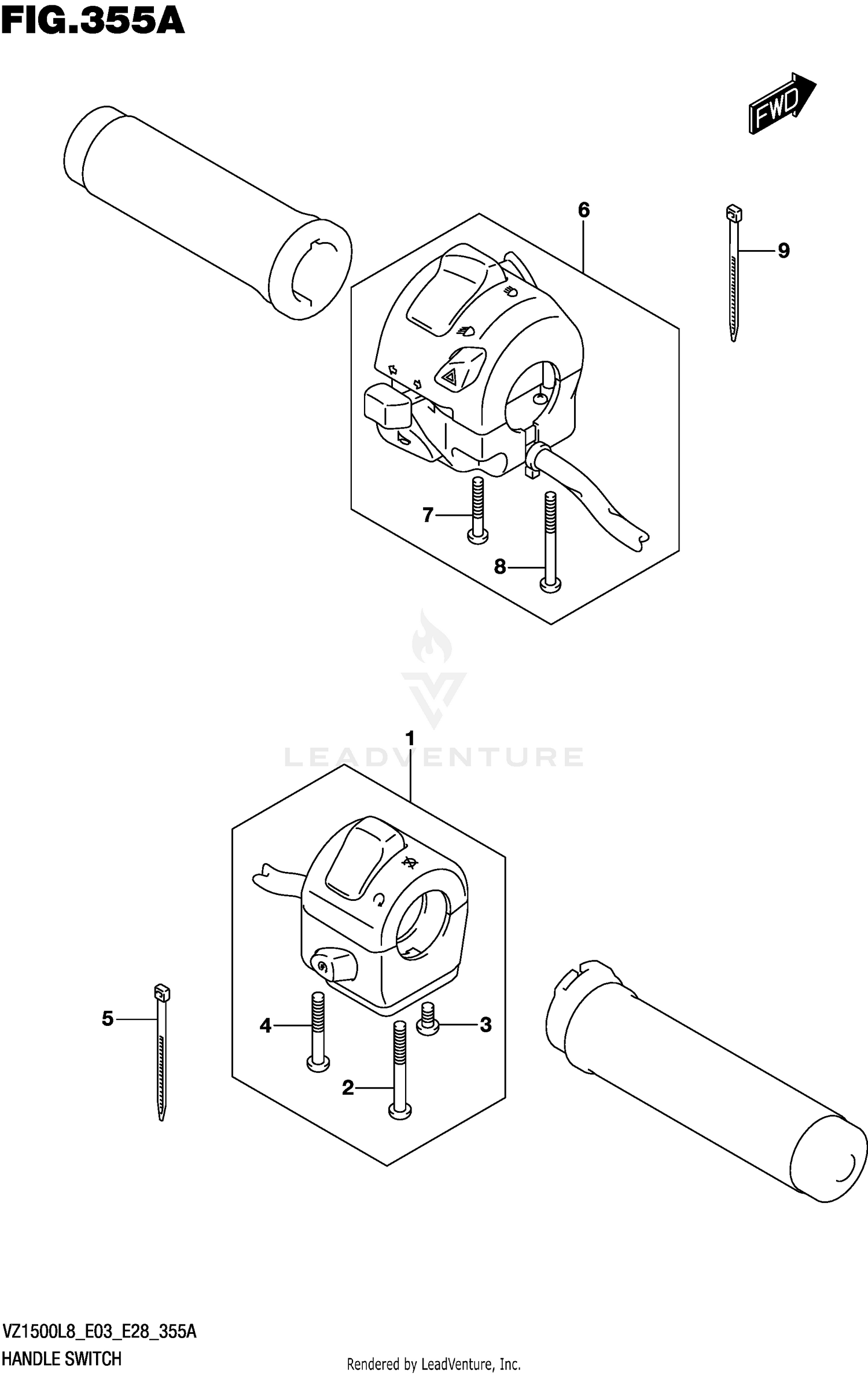 FIG.355A

FWD

6

9

7

8

LEADVENTURE

1

5

4

3

2

VZ1500L8_E03_E28_355A
HANDLE SWITCH

Rendered by LeadVenture, Inc.