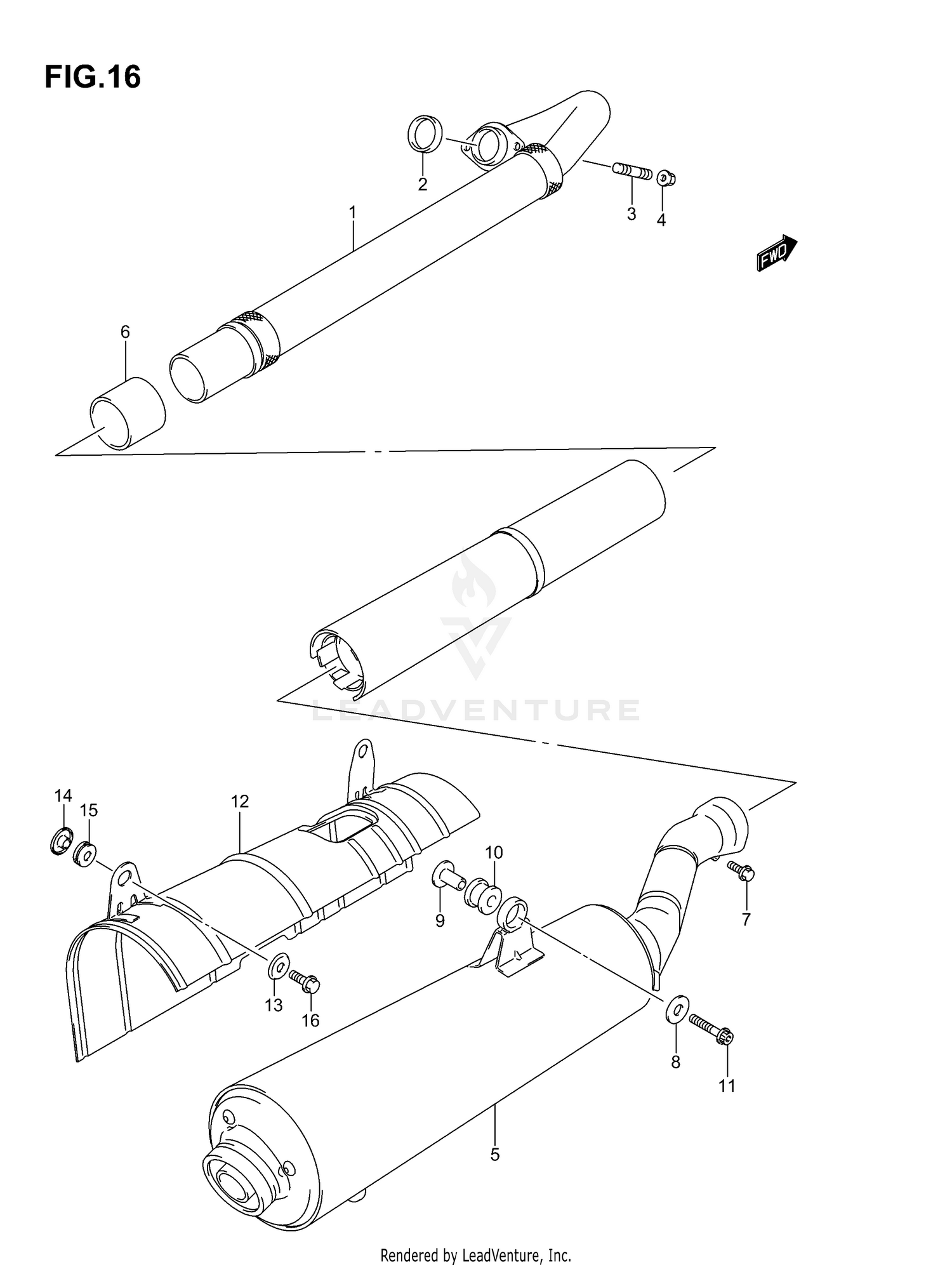 FIG.16

2
1
3
4
FWD
6

LEADVENTURE

14
15
12
10
9
7
13
16
8
11
5

Rendered by LeadVenture, Inc.