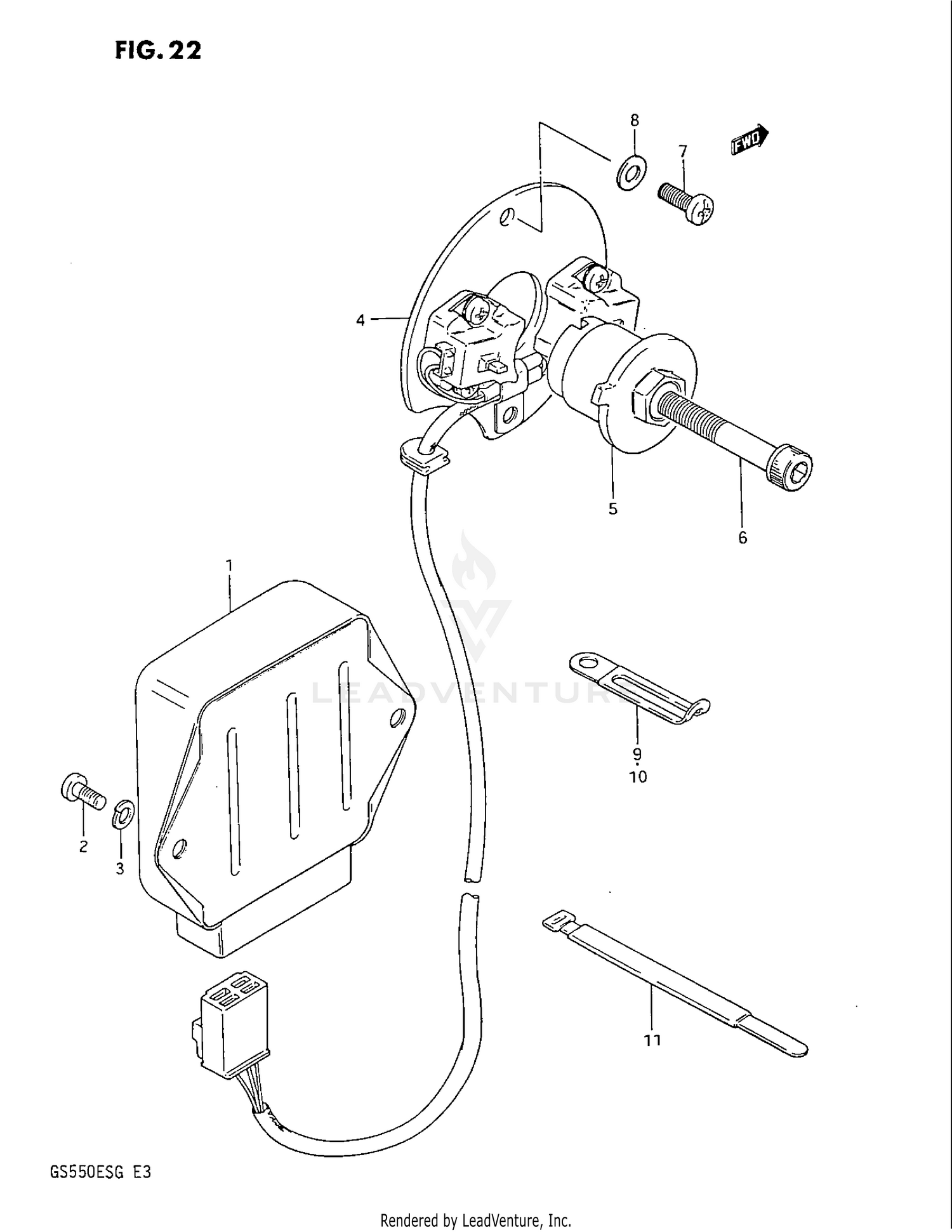 FIG. 22

8

7

FWD

4

5

6

1

LEADVENTURE

9
10

2

3

11

GS550ESG E3

Rendered by LeadVenture, Inc.