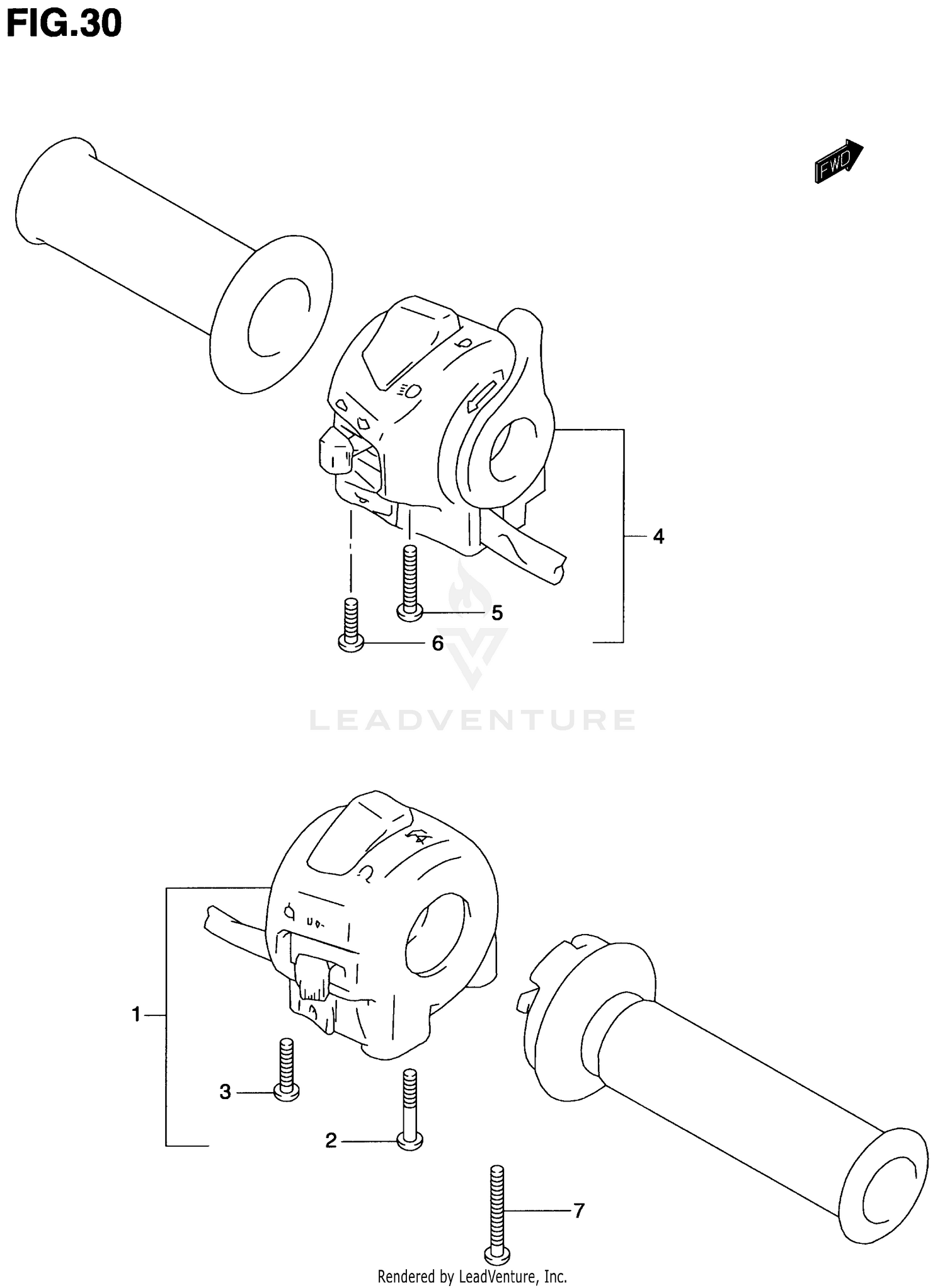 FIG.30

FWD

4

5

6

LEADVENTURE

1

3

2

7

Rendered by LeadVenture, Inc.