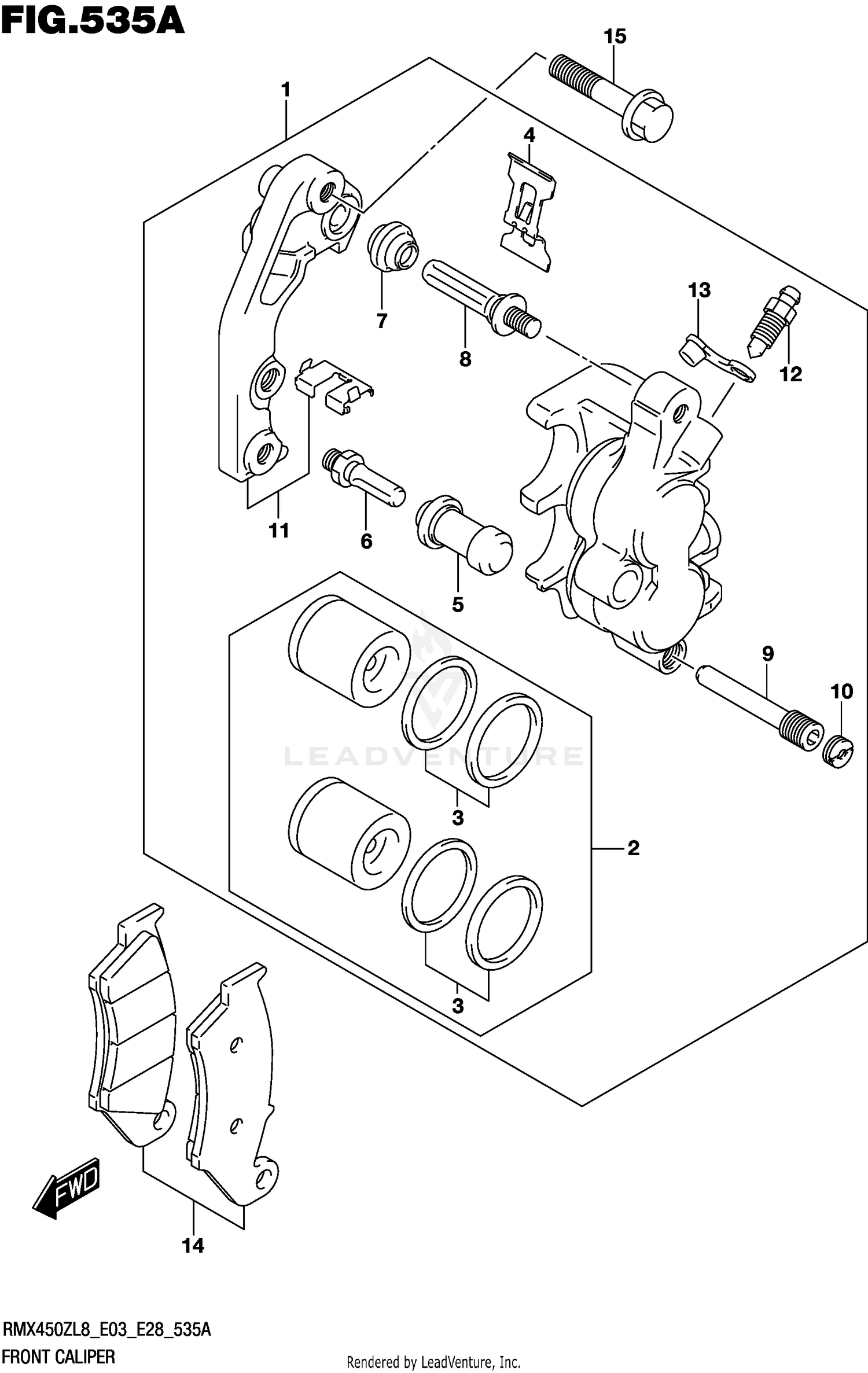 FIG.535A

15
1
4
7
8
13
12
11
6
5
9
10
LEADVENTURE
3
2
3
FWD
14

RMX450ZL8_E03_E28_535A
FRONT CALIPER
Rendered by LeadVenture, Inc.