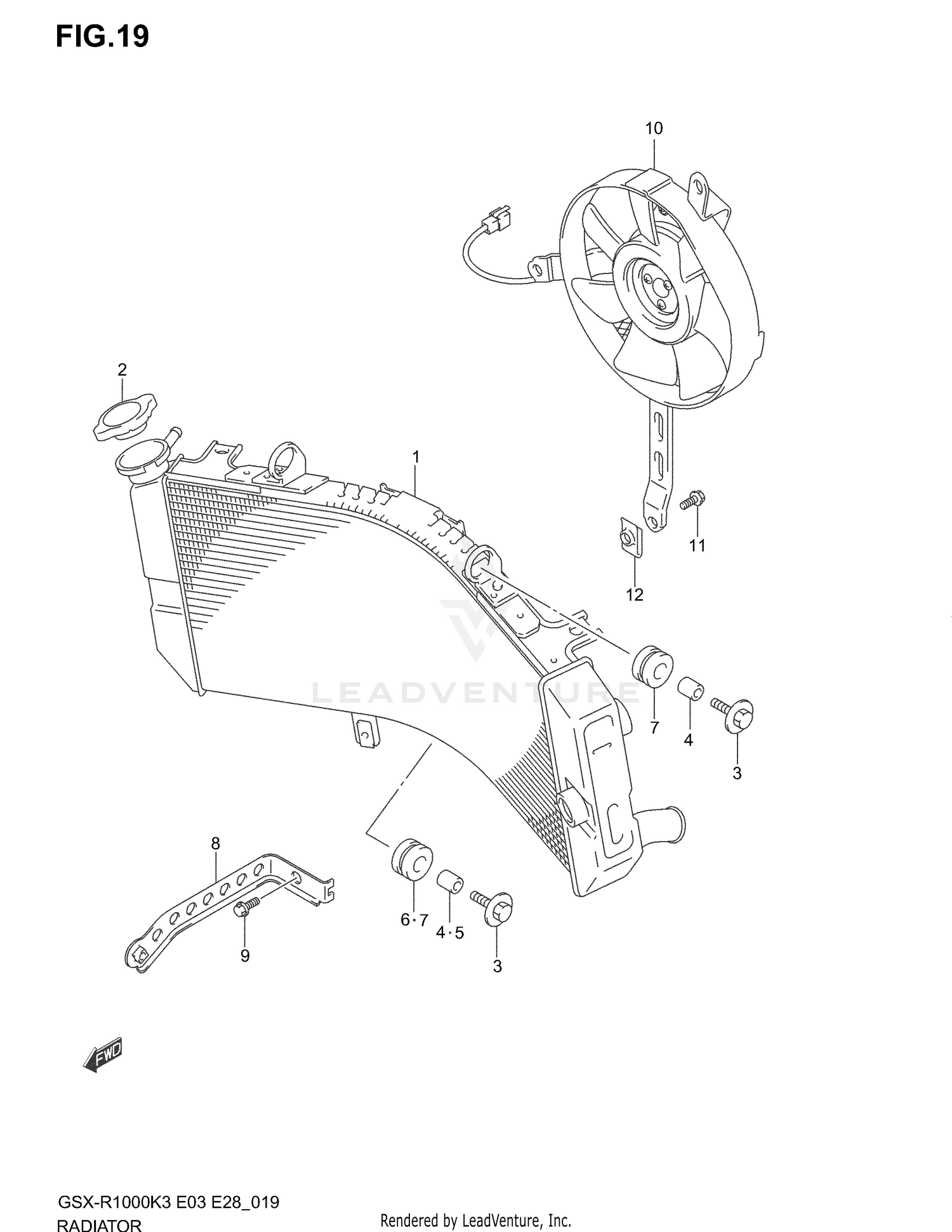 FIG.19

10

2

1

11

12

LEADVENTURE

7

4

3

8

6·7

4·5

9

3

FWD

GSX-R1000K3 E03 E28_019
RADIATOR

Rendered by LeadVenture, Inc.