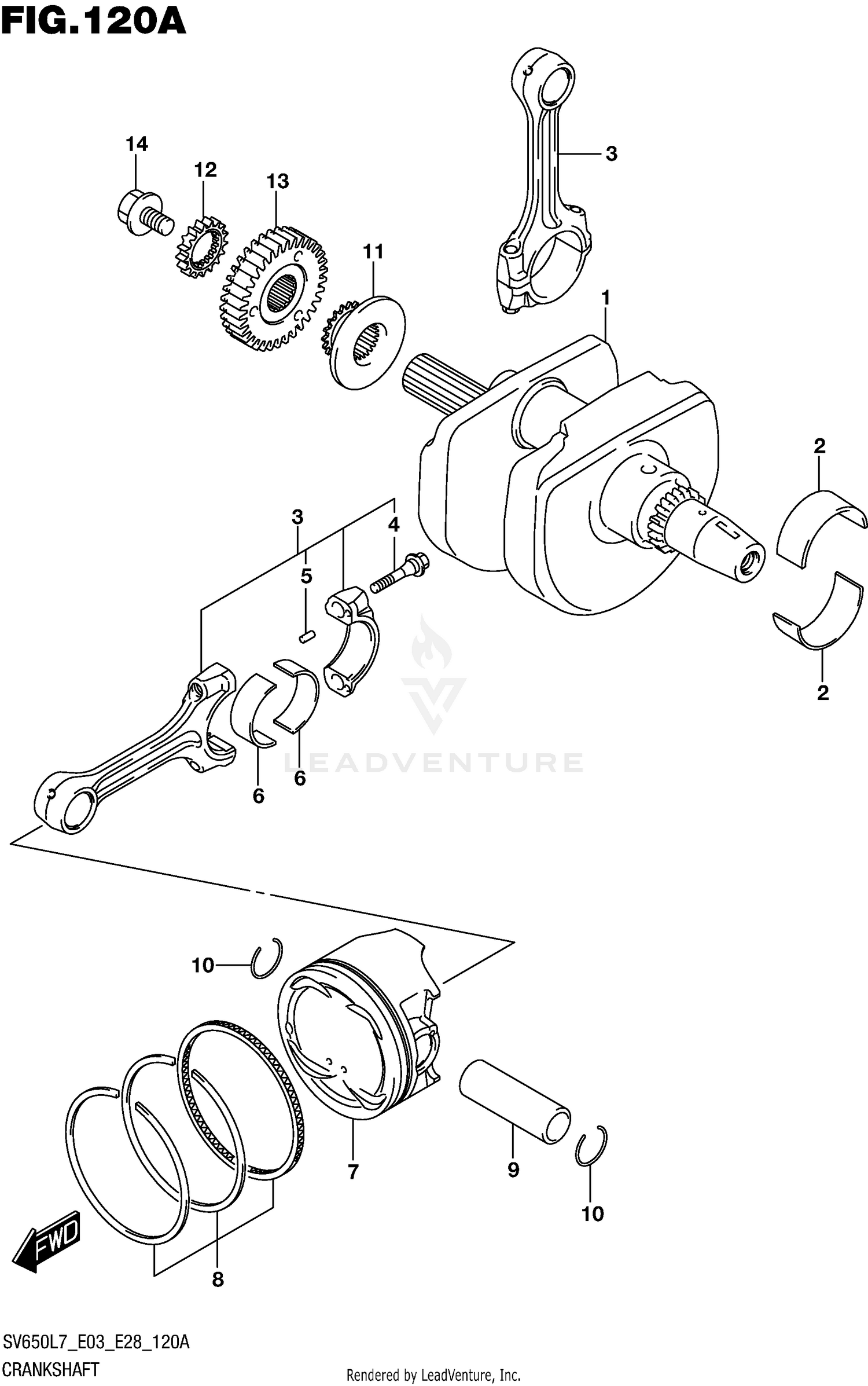 FIG.120A

14
12
13
3
11
1
2
3
4
5
2
6
6
LEADVENTURE
10
7
9
10
8
FWD

SV650L7_E03_E28_120A
CRANKSHAFT
Rendered by LeadVenture, Inc.