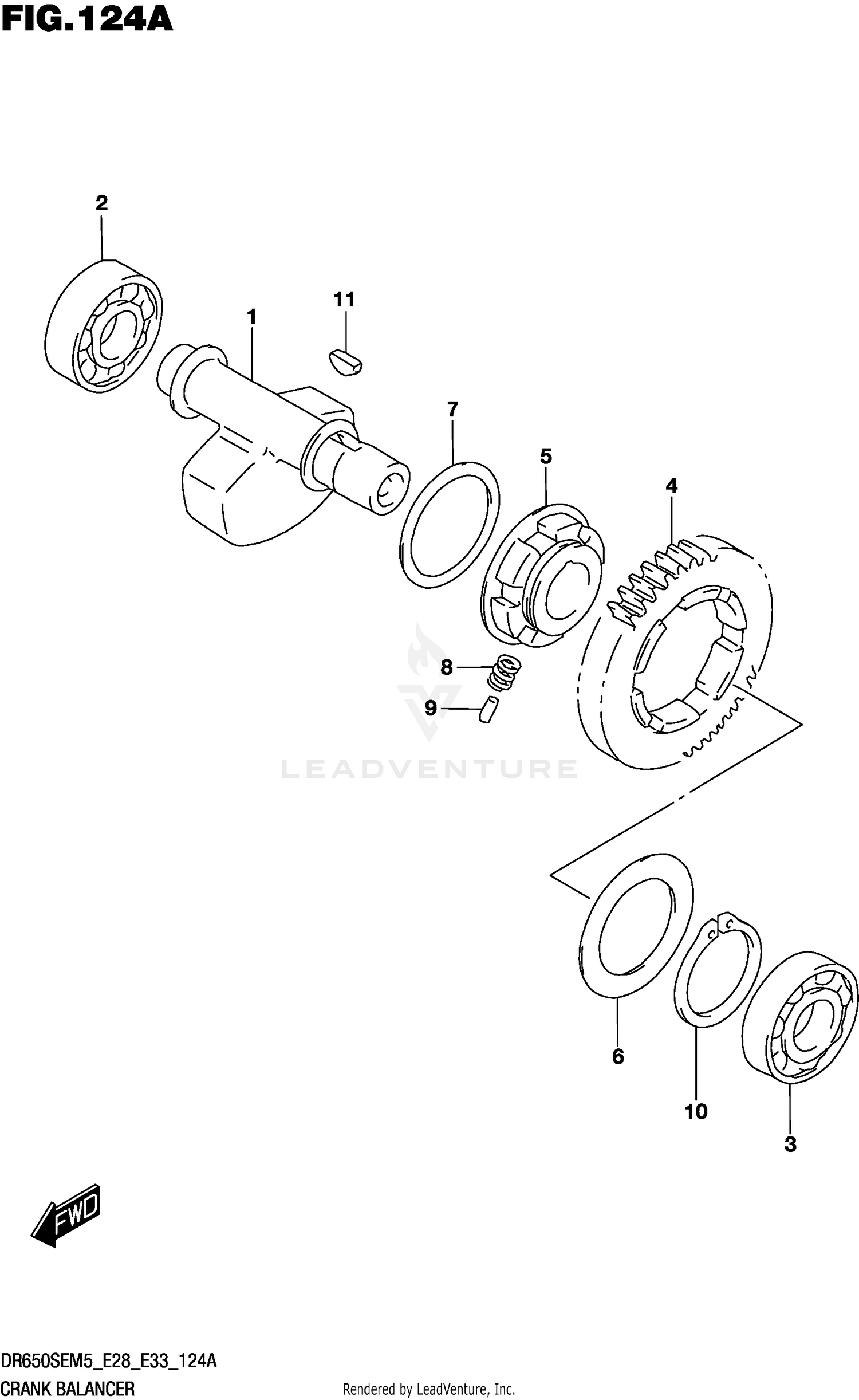 FIG.124A

2

11

1

7

5

4

8

9

LEADVENTURE

6

10

3

FWD

DR650SEM5_E28_E33_124A
CRANK BALANCER

Rendered by LeadVenture, Inc.