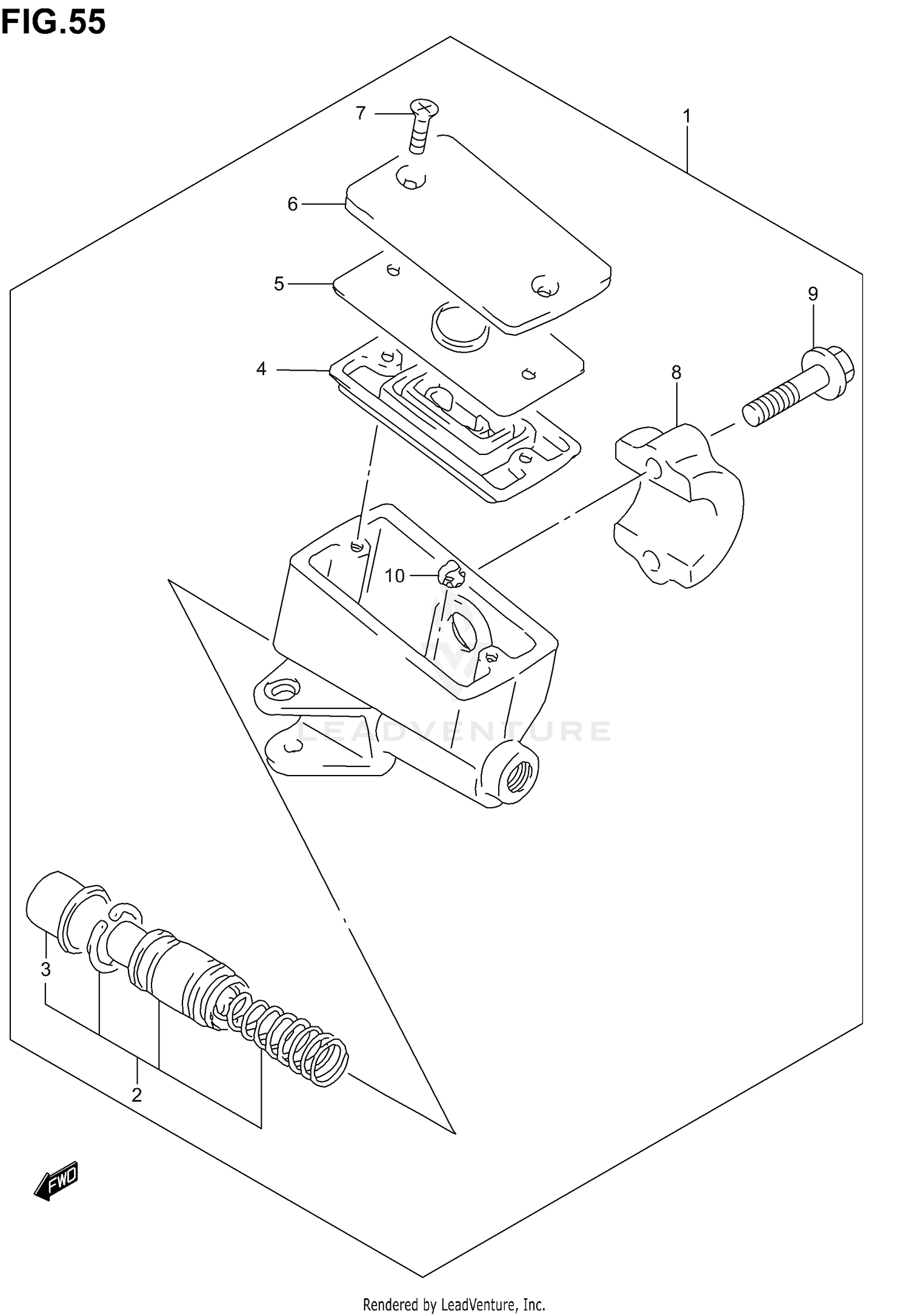 FIG.55

7
1
6
5
9
4
8
10
LEADVENTURE
3
2
FWD

Rendered by LeadVenture, Inc.