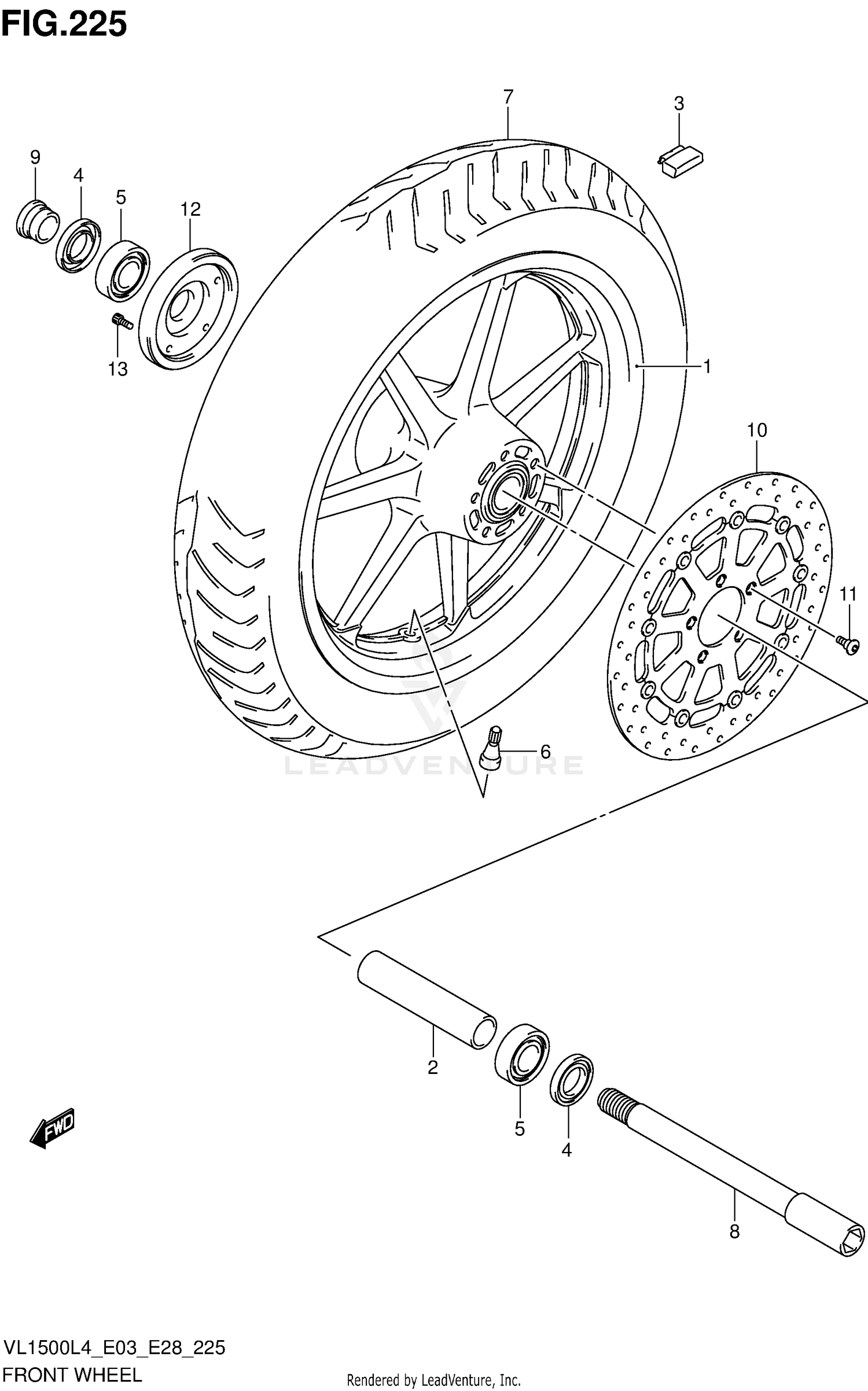 FIG.225

7
3
9
4
5
12
13
1
10
11
6
LEADVENTURE
2
5
4
8
FWD

VL1500L4_E03_E28_225
FRONT WHEEL
Rendered by LeadVenture, Inc.