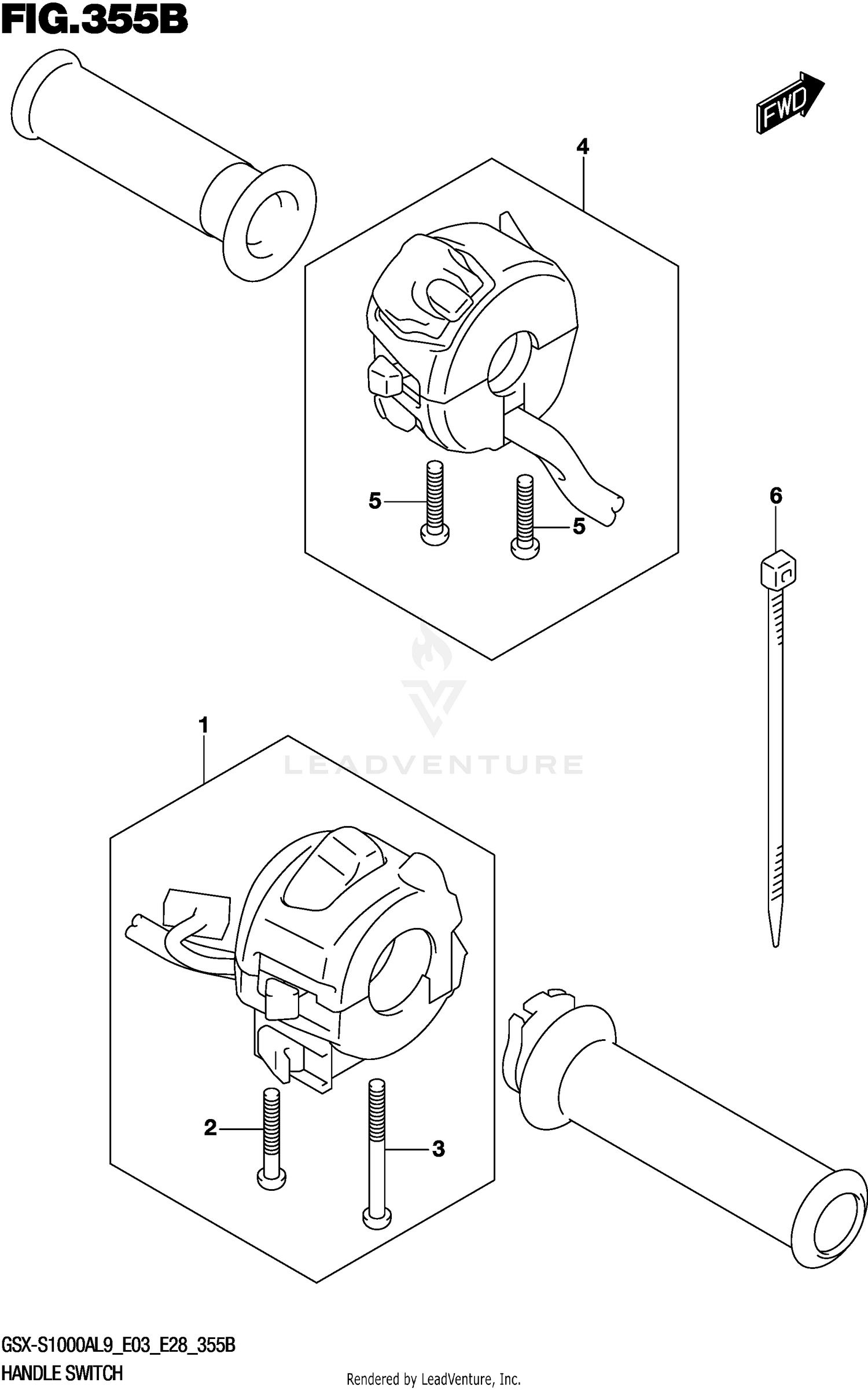 FIG.355B

FWD

4

5

5

6

LEADVENTURE

1

2

3

GSX-S1000AL9_E03_E28_355B
HANDLE SWITCH

Rendered by LeadVenture, Inc.