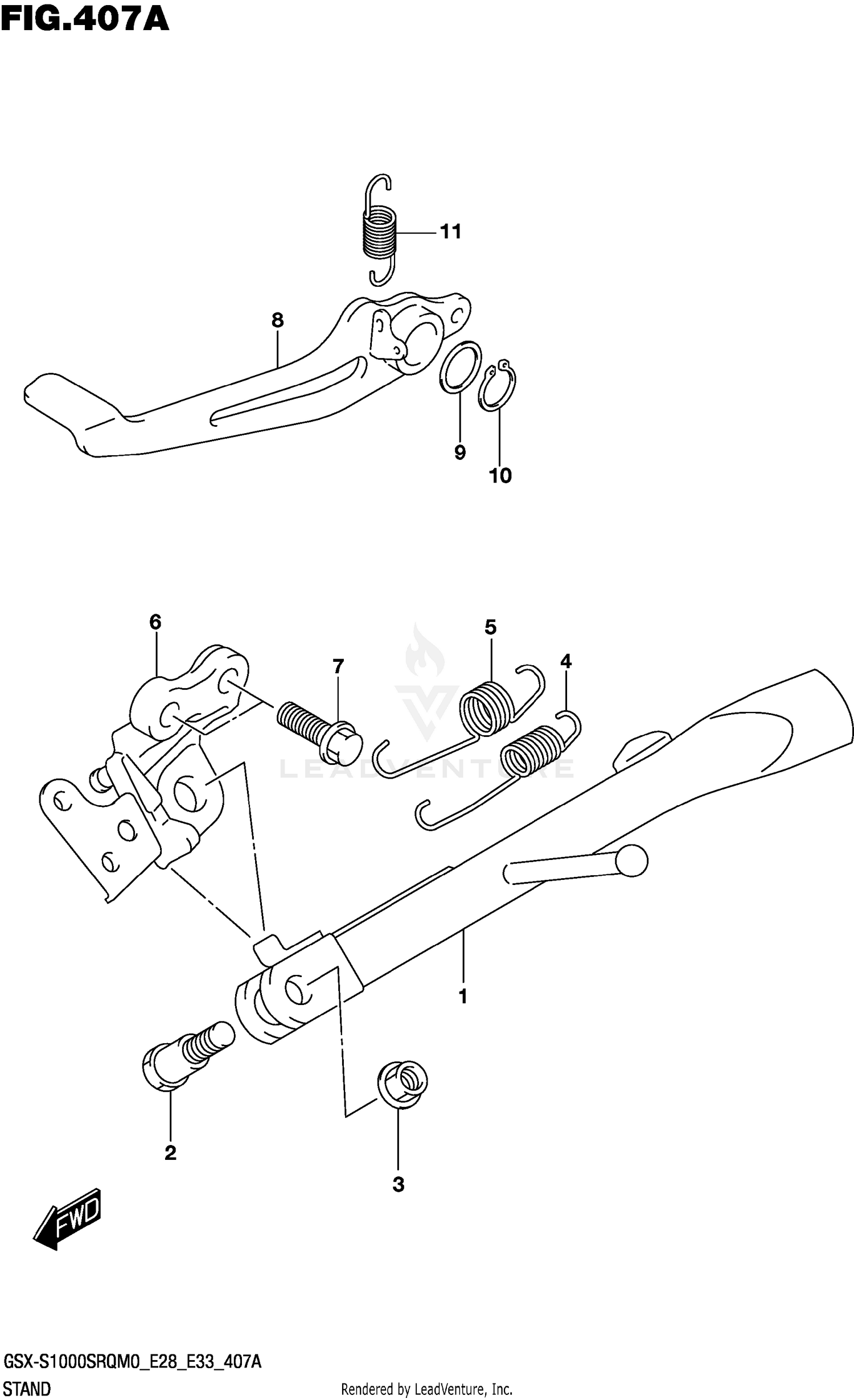 FIG.407A

11

8

9

10

6

7

5

4

LEADVENTURE

1

2

3

FWD

GSX-S1000SRQM0_E28_E33_407A
STAND

Rendered by LeadVenture, Inc.