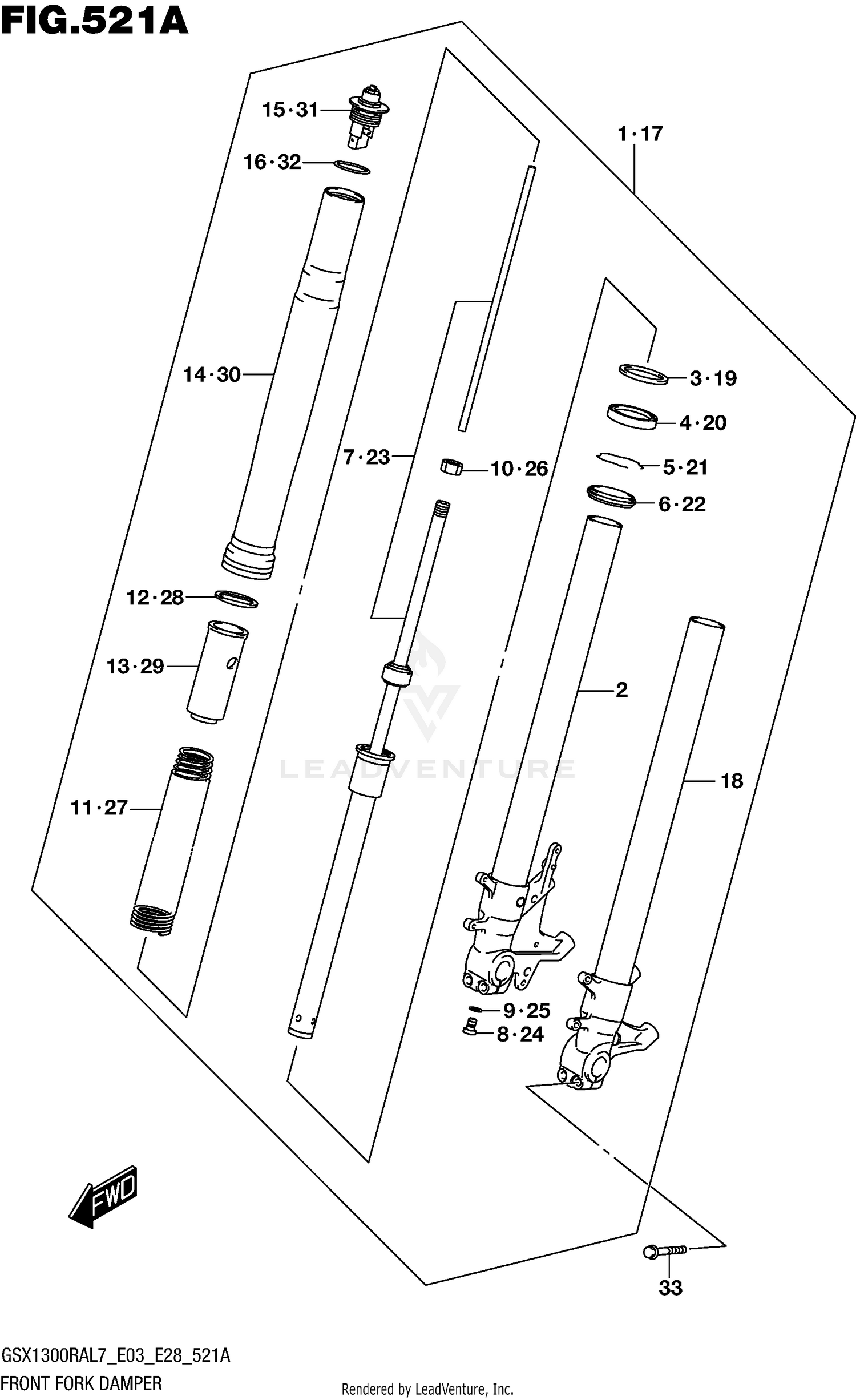 FIG.521A

15·31
16·32
1·17
14·30
3·19
4·20
7·23
10·26
5·21
6·22
12·28
13·29
2
LEADVENTURE
18
11·27
9·25
8·24
FWD
33

GSX1300RAL7_E03_E28_521A
FRONT FORK DAMPER
Rendered by LeadVenture, Inc.