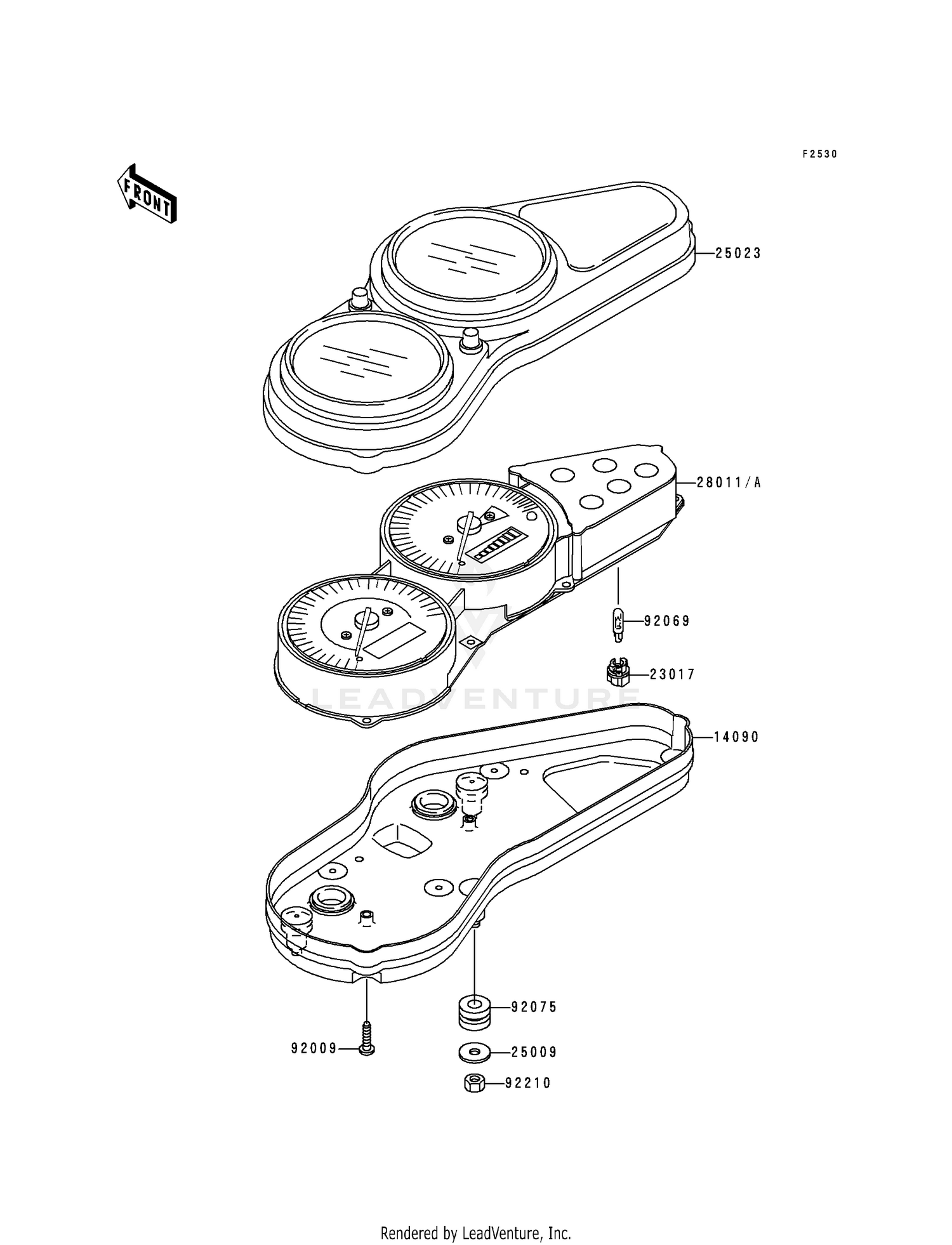 F2530

FRONT

25023

28011/A

92069

23017

LEADVENTURE

14090

92075

92009

25009

92210

Rendered by LeadVenture, Inc.