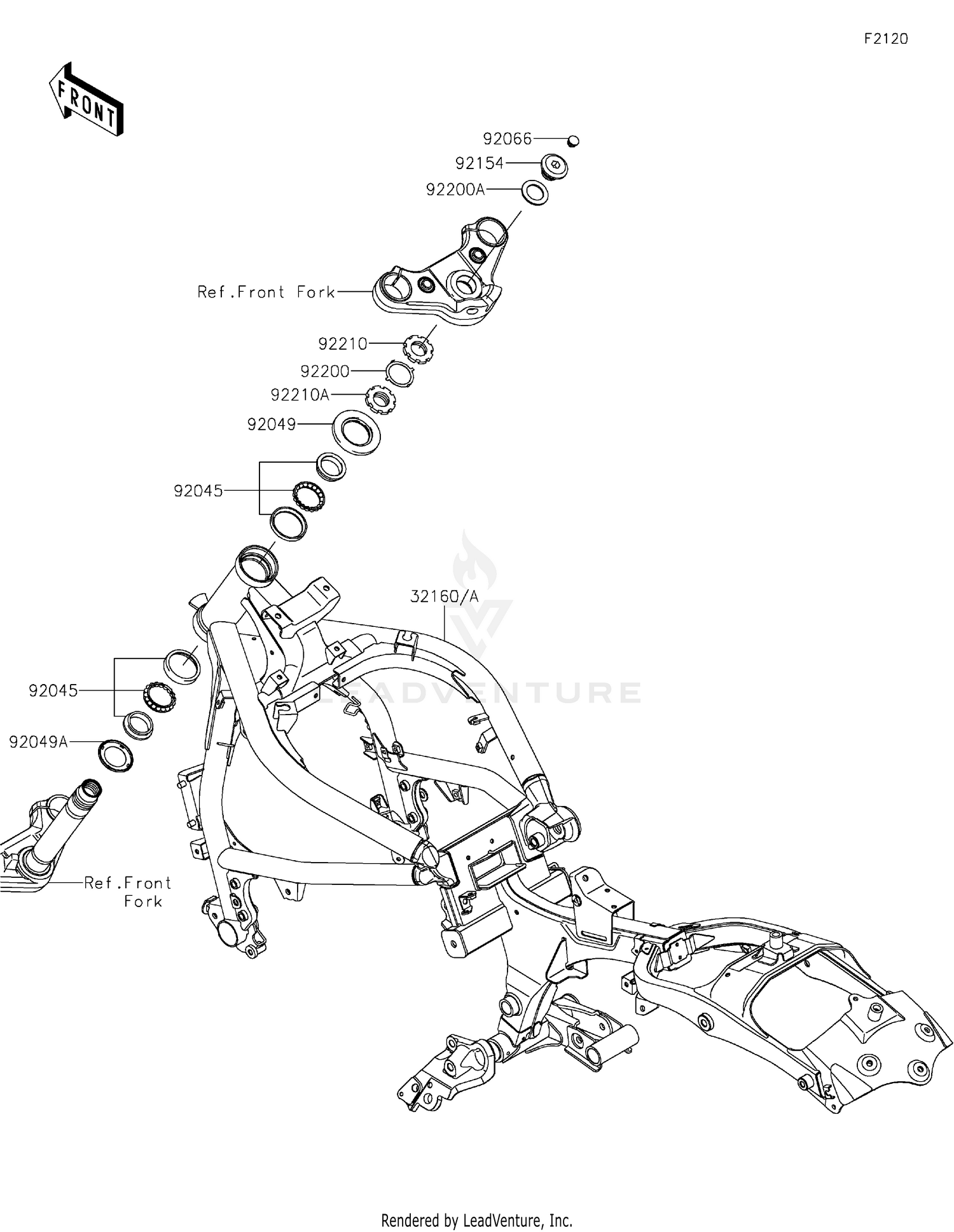 F2120

FRONT

92066
92154
92200A

Ref.Front Fork

92210
92200
92210A
92049

92045

32160/A

LEADVENTURE

92045
92049A

Ref.Front Fork

Rendered by LeadVenture, Inc.