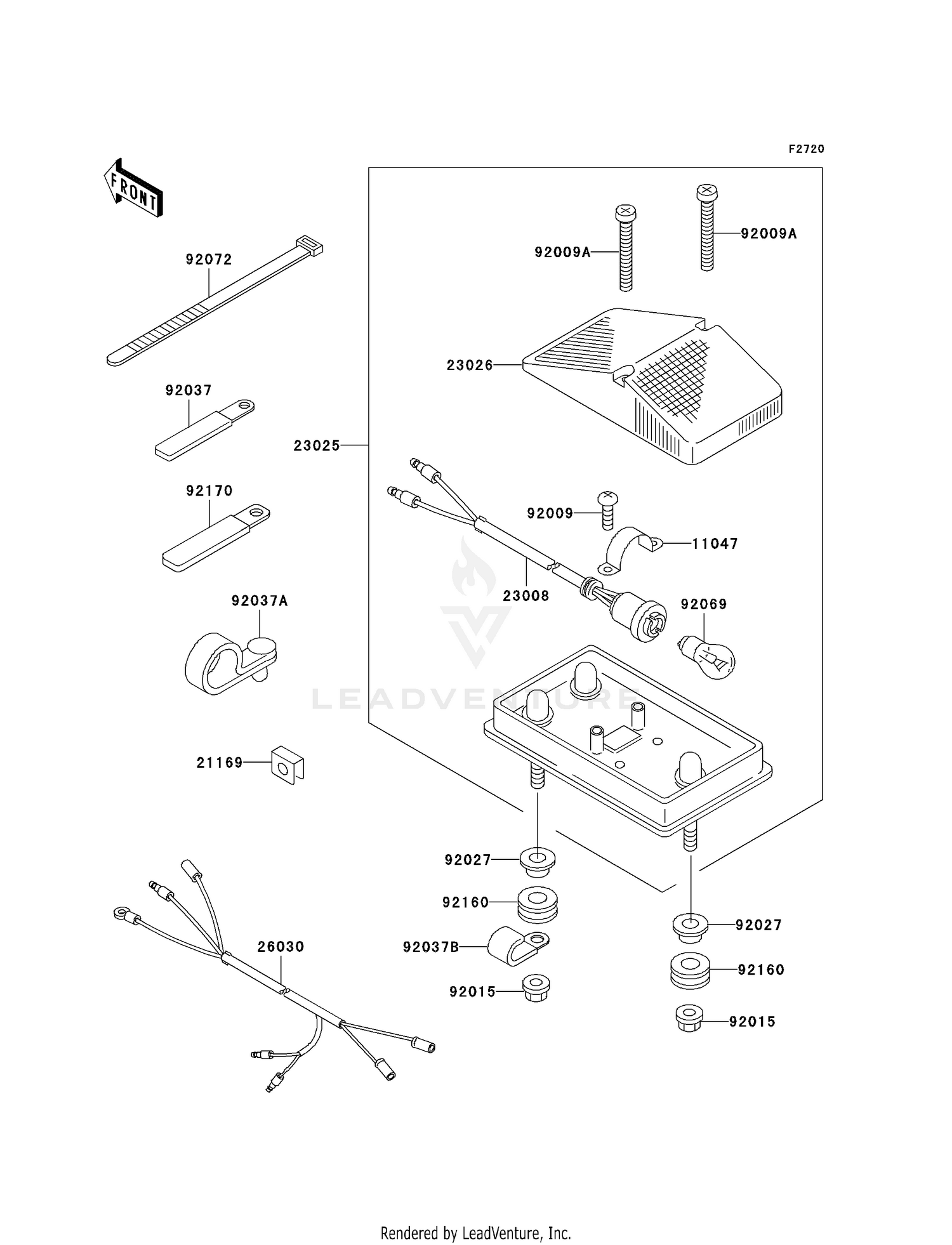 F2720

FRONT

92072

92037

92170

92037A

21169

26030

23025

92009A

92009A

23026

92009

11047

23008

92069

LEADVENTURE

92027

92160

92037B

92015

92027

92160

92015

Rendered by LeadVenture, Inc.