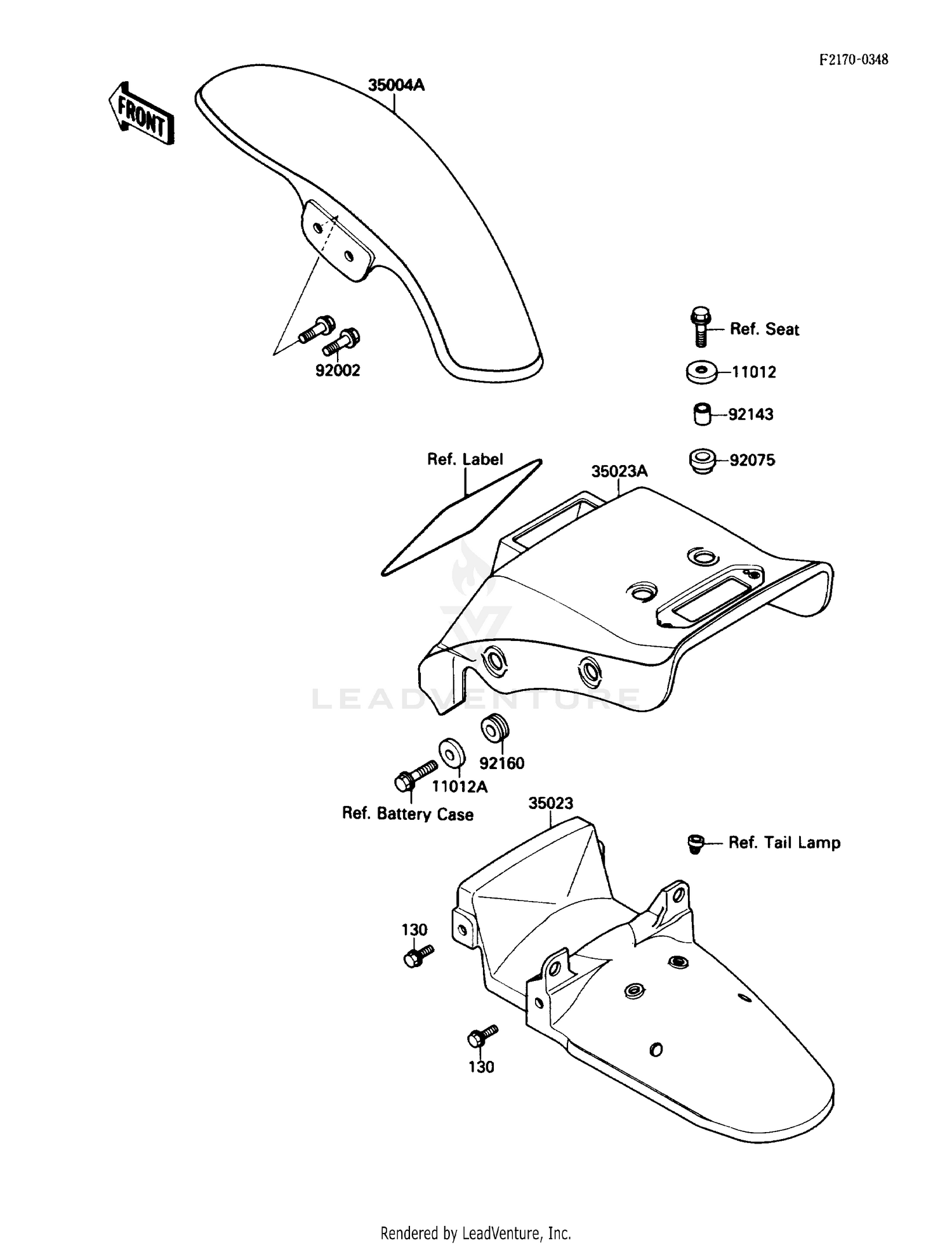 F2170-0348

FRONT

35004A

92002

Ref. Seat

11012

92143

92075

Ref. Label

35023A

LEADVENTURE

92160

11012A

Ref. Battery Case

35023

Ref. Tail Lamp

130

130

Rendered by LeadVenture, Inc.